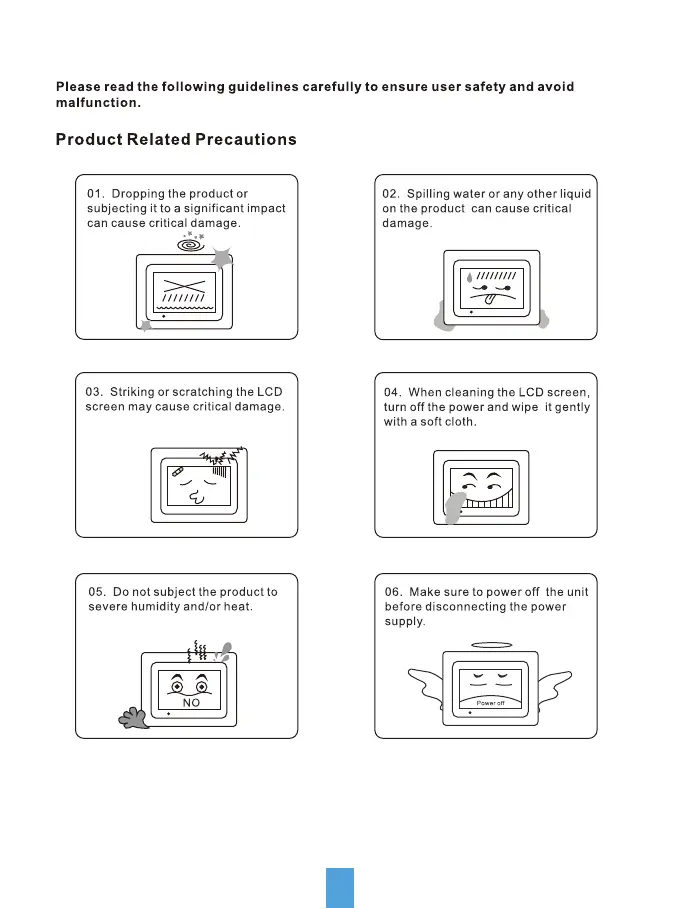 Please read the following guidelines carefully to ensure user safety and avoid malfunction.

Product Related Precautions

01. Dropping the product or subjecting it to a significant impact can cause critical damage.

02. Spilling water or any other liquid on the product can cause critical damage.

03. Striking or scratching the LCD screen may cause critical damage.

04. When cleaning the LCD screen, turn off the power and wipe it gently with a soft cloth.

05. Do not subject the product to severe humidity and/or heat.

NO

06. Make sure to power off the unit before disconnecting the power supply.

Power off