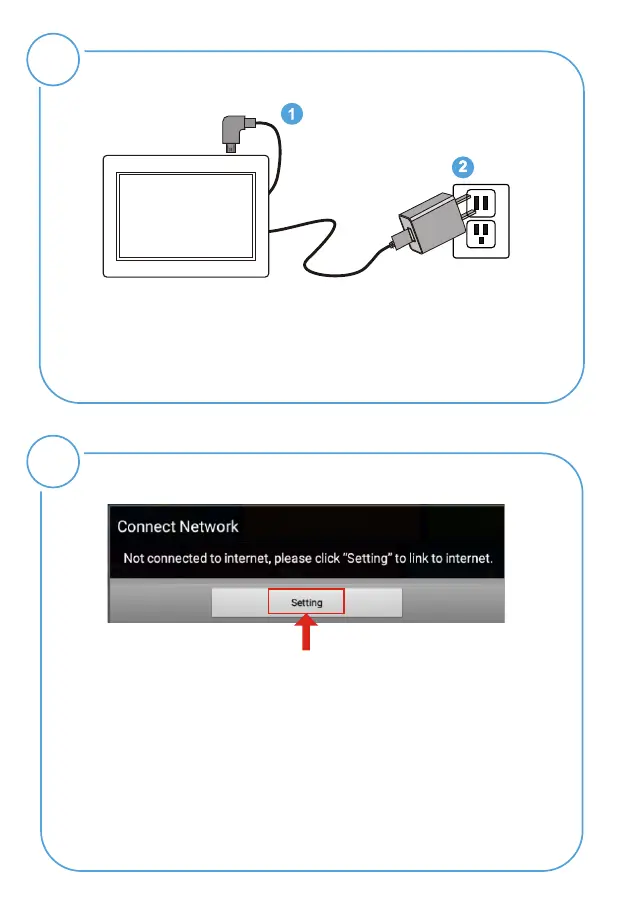 1

2

Connect Network

Not connected to internet, please click "Setting" to link to internet.

Setting