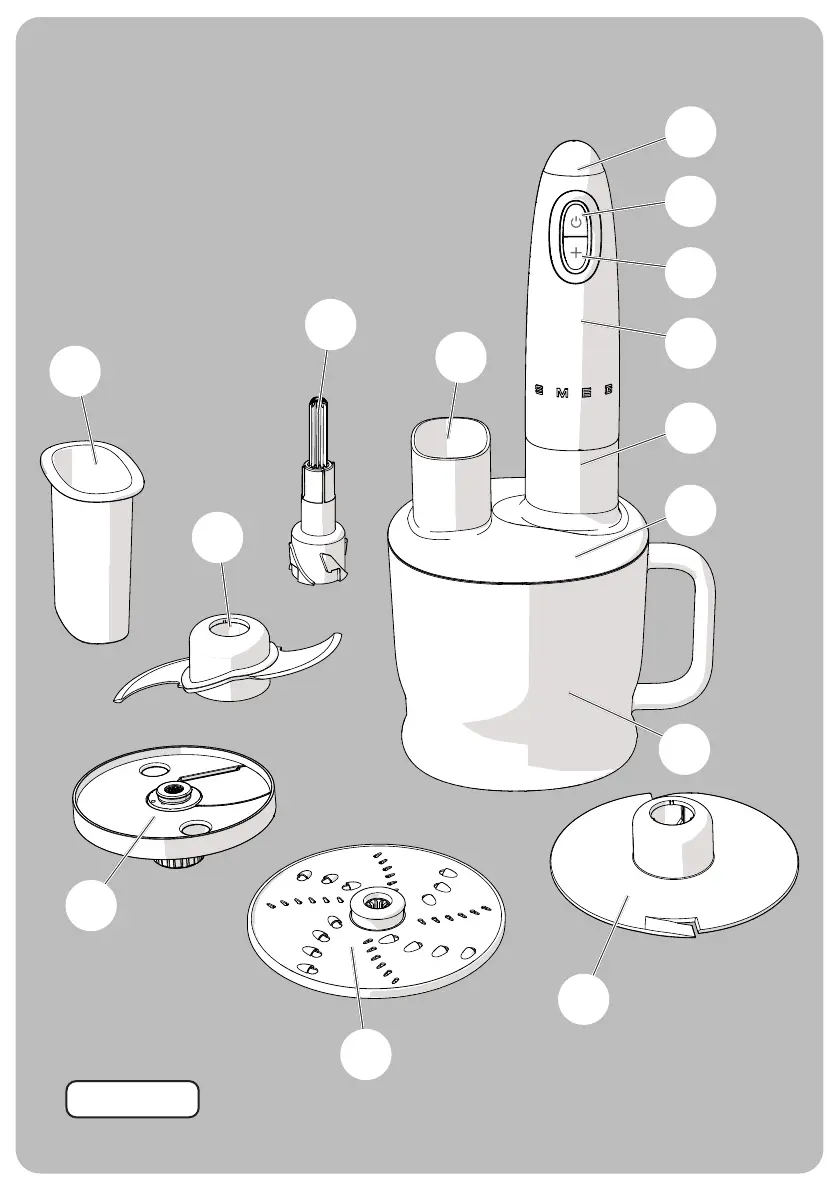 SMEG