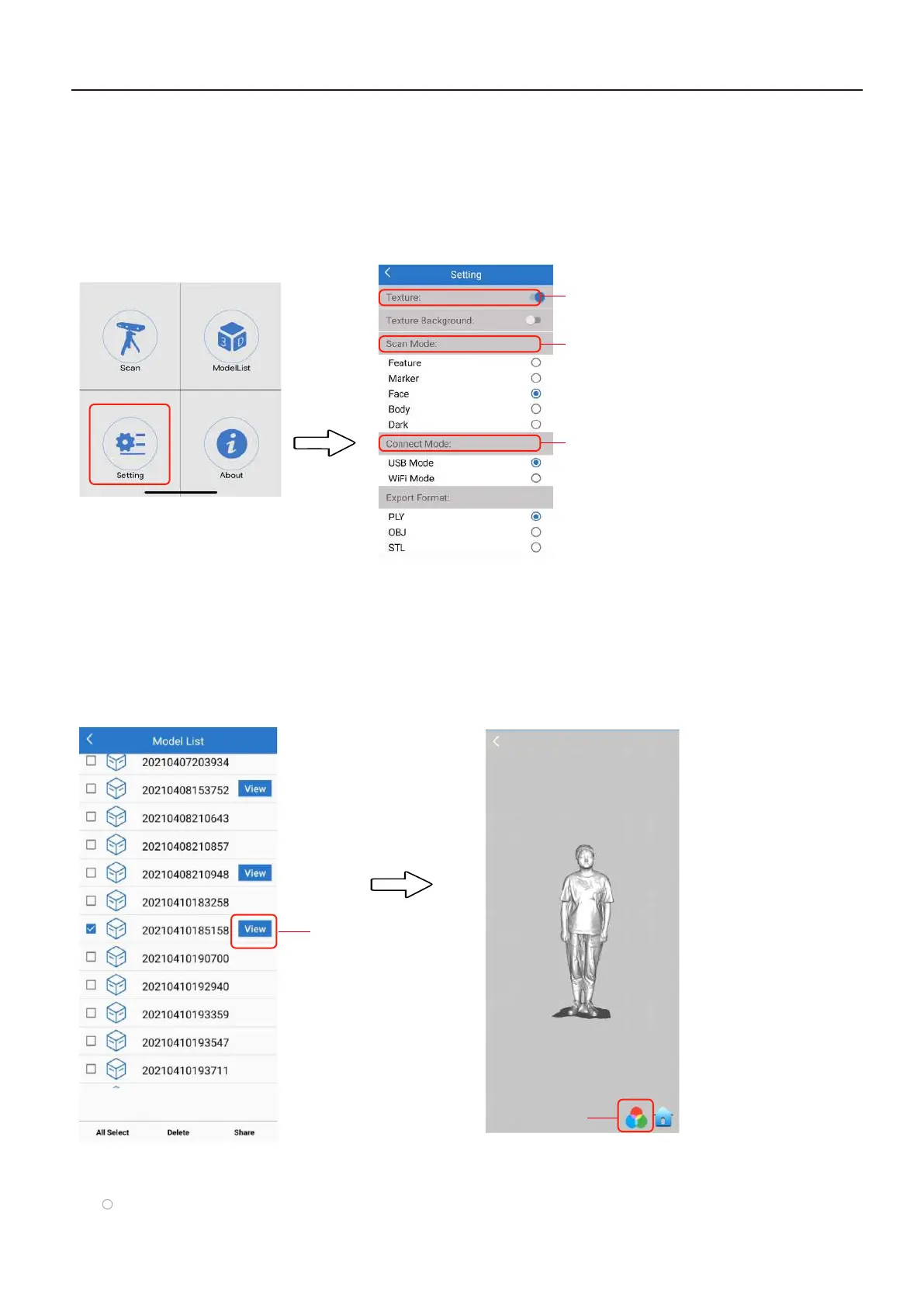 Scan

ModelList

Setting

About

Setting

Texture:

Texture Background:

Scan Mode:

Feature

Marker

Face

Body

Dark

Connect Mode:

USB Mode

WiFi Mode

Export Format:

PLY

OBJ

STL

Model List

20210407203934

20210408153752 View

20210408210643

20210408210857

20210408210948 View

20210410183258

20210410185158 View

20210410190700

20210410192940

20210410193359

20210410193547

20210410193711

All Select Delete Share