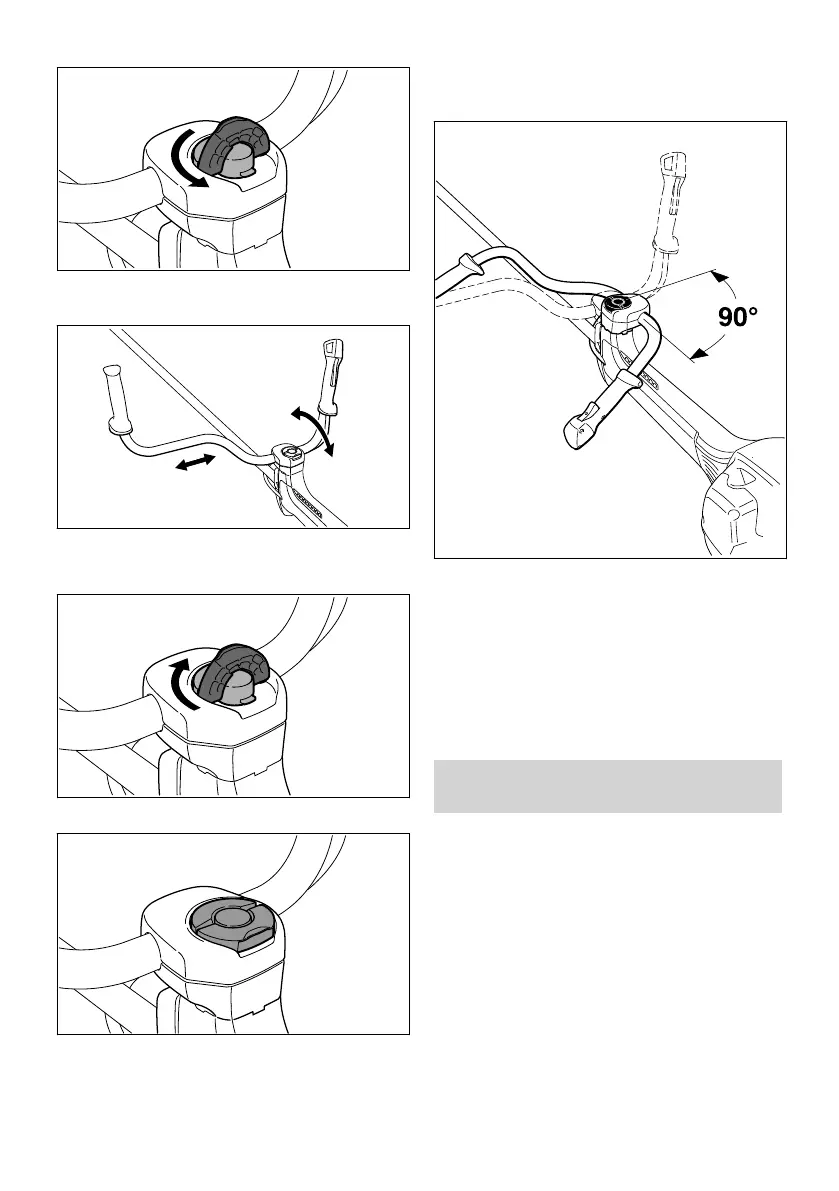 90°