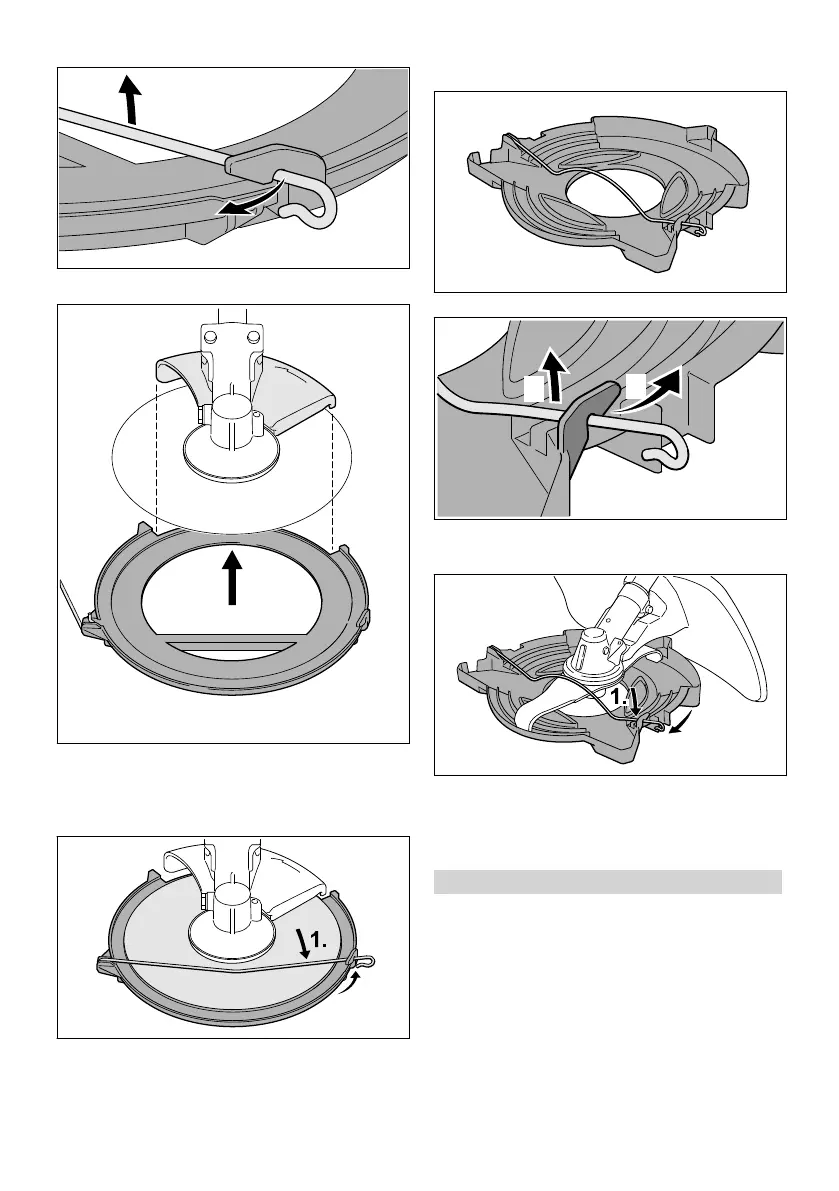 1.

1.