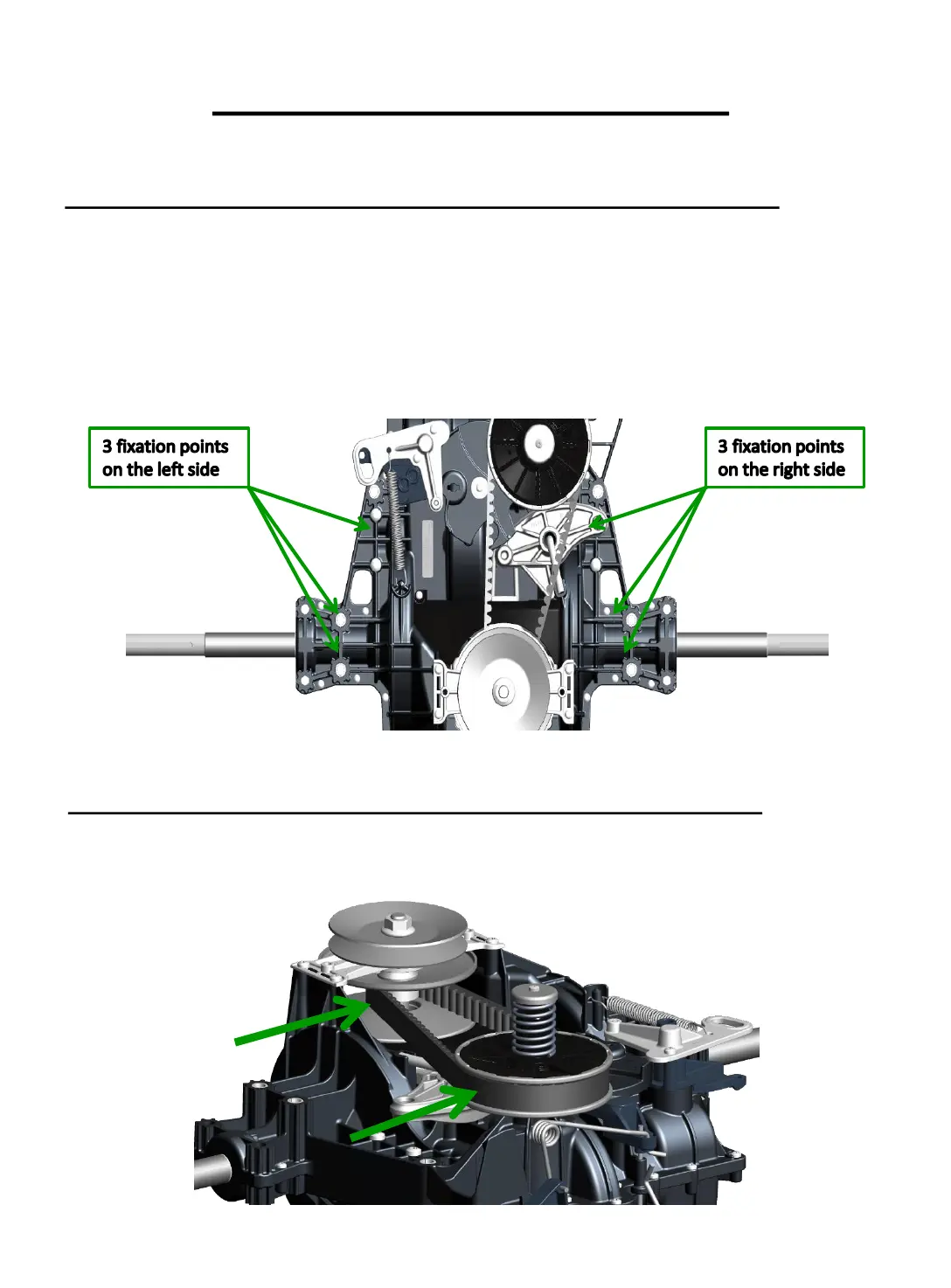 3 fixation points on the left side

3 fixation points on the right side