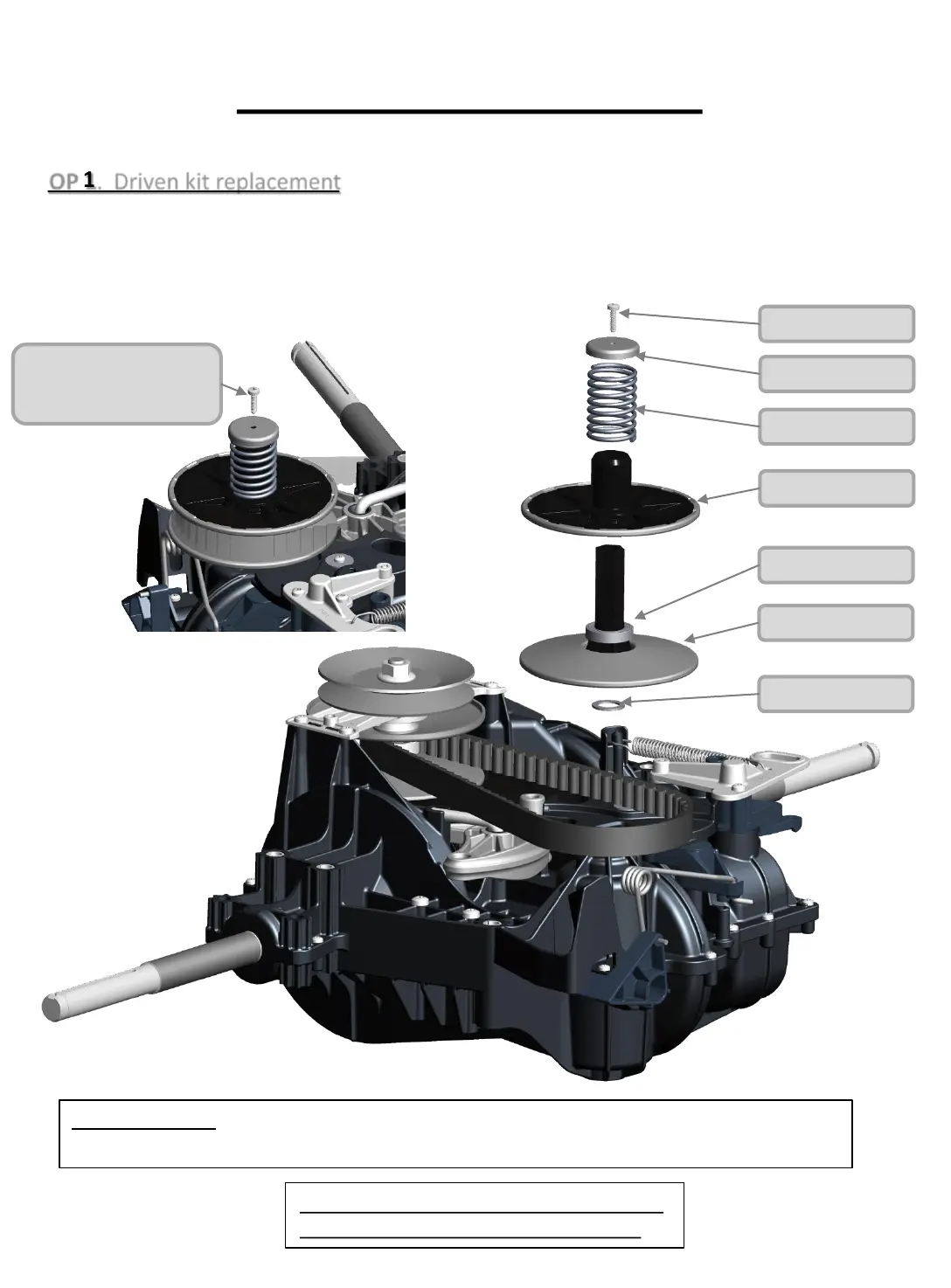 OP 1. Driven kit replacement