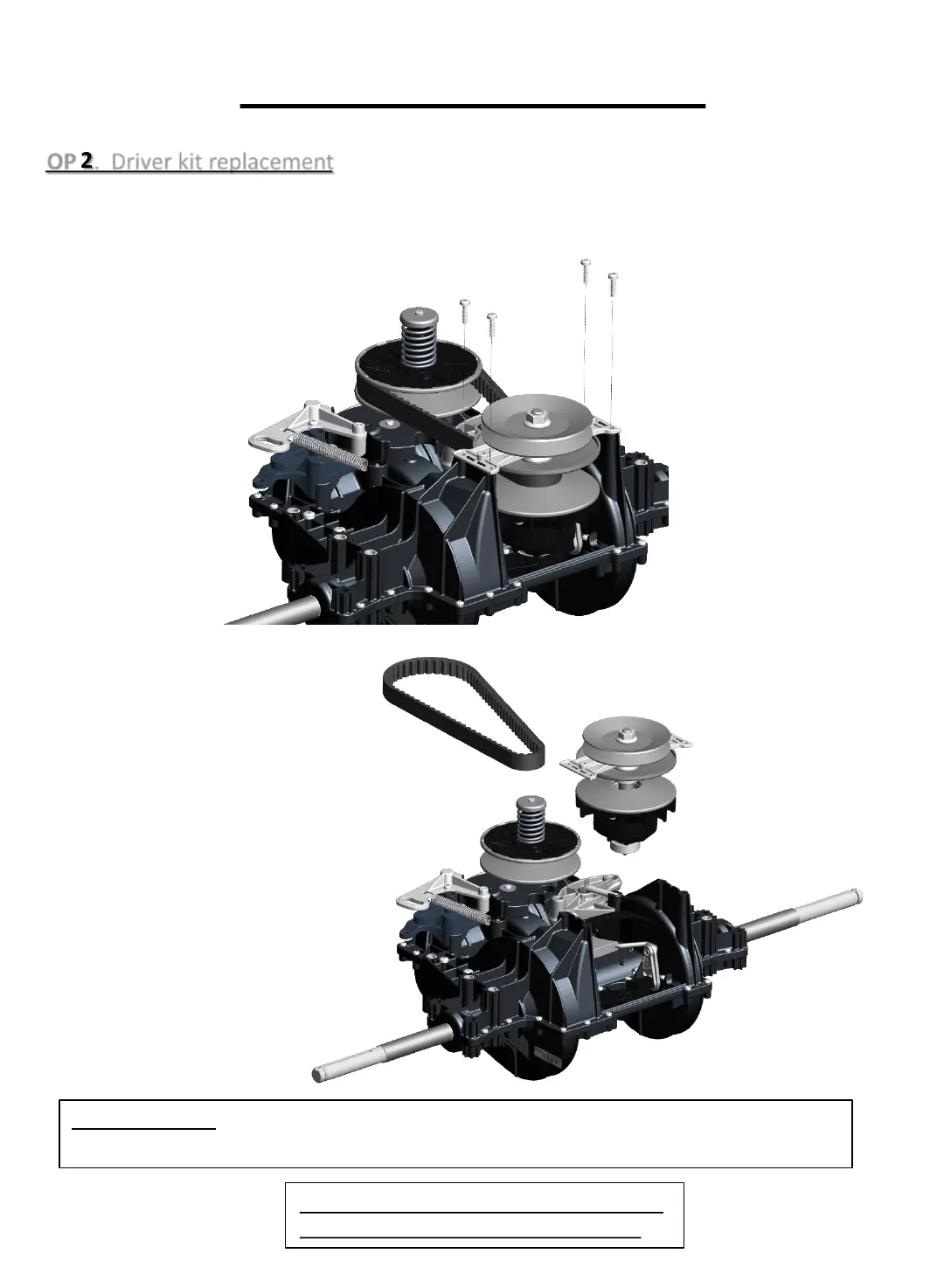 OP 2. Driver kit replacement