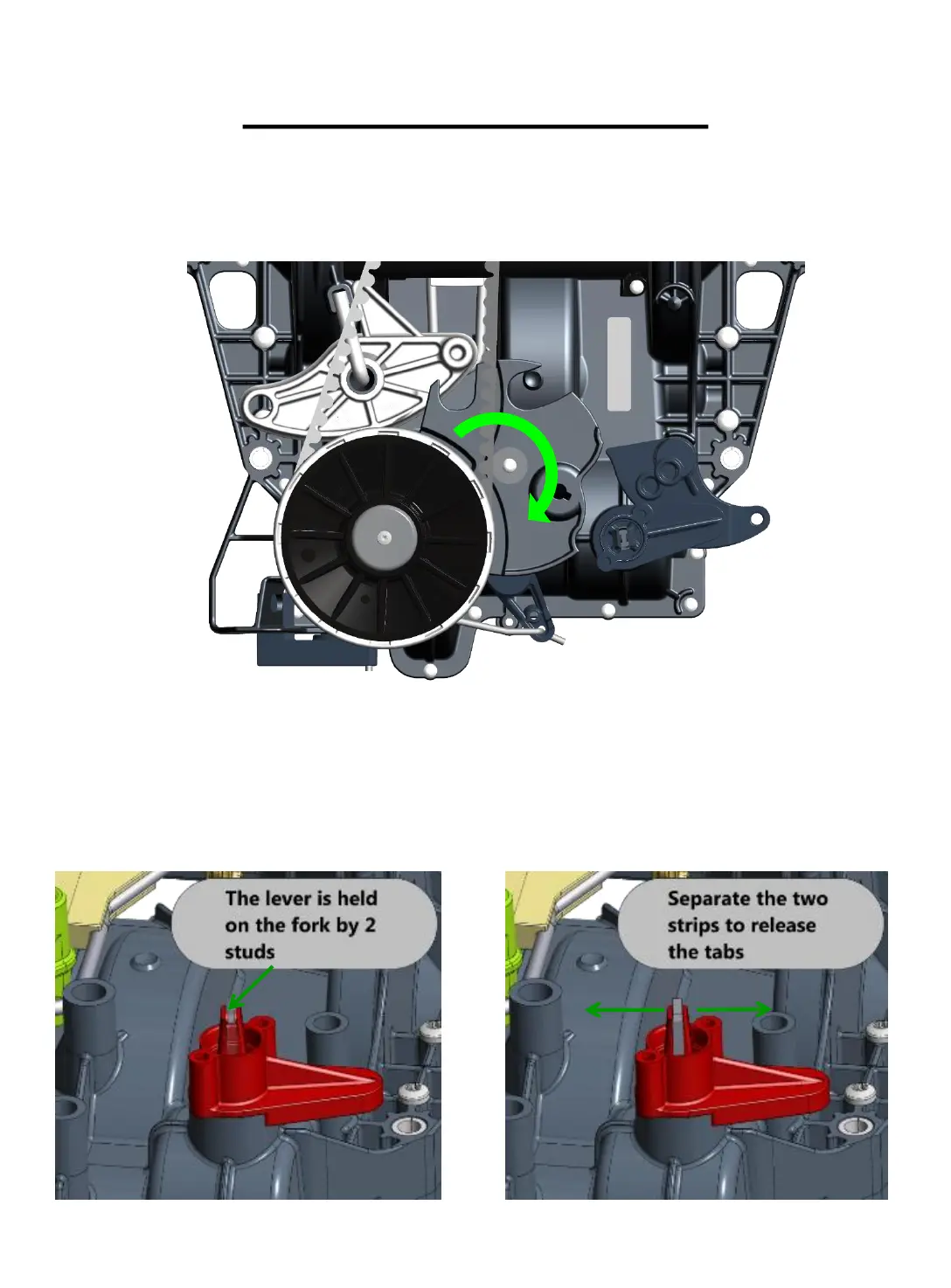 The lever is held on the fork by 2 studs

Separate the two strips to release the tabs