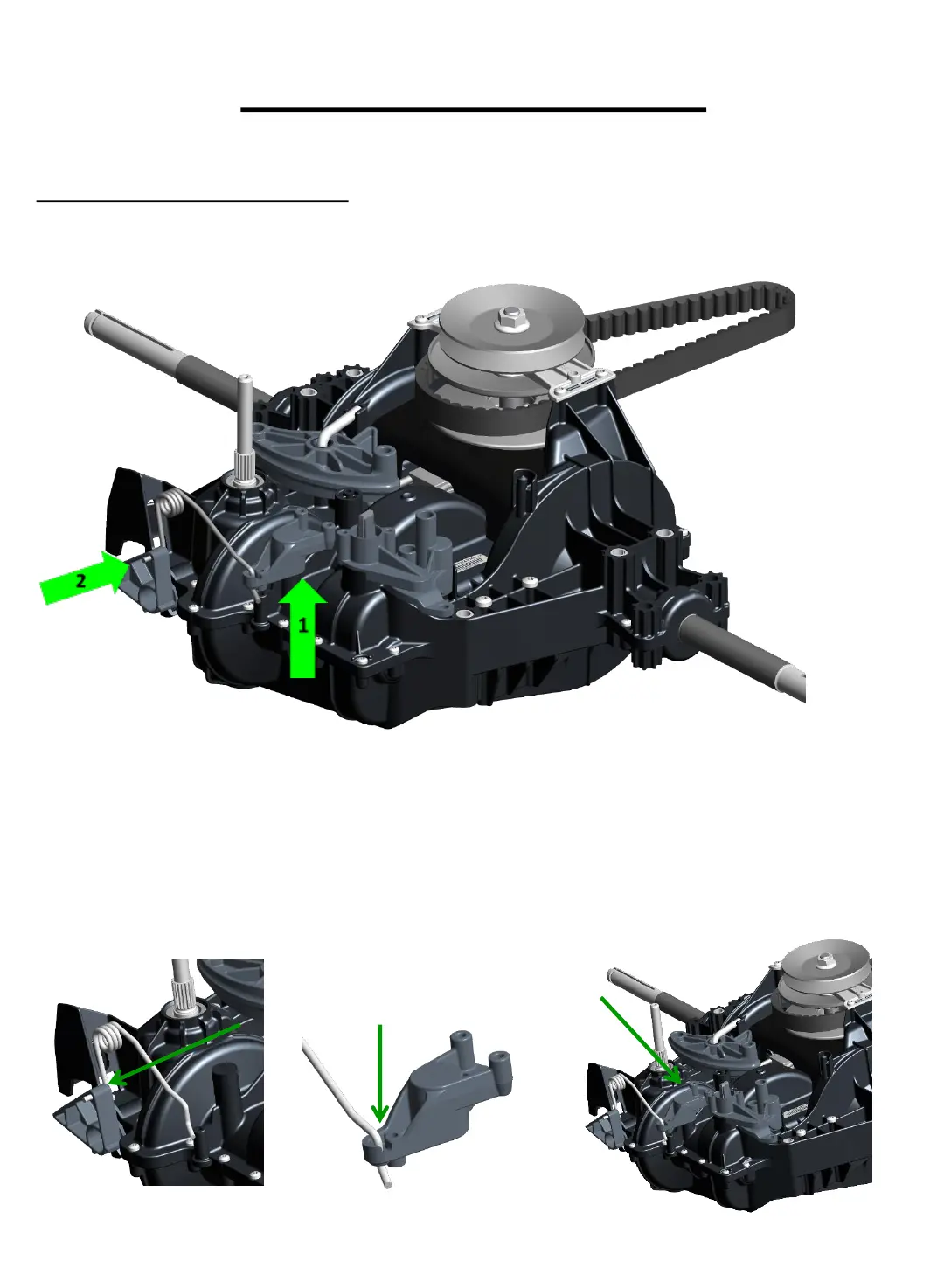 2

1