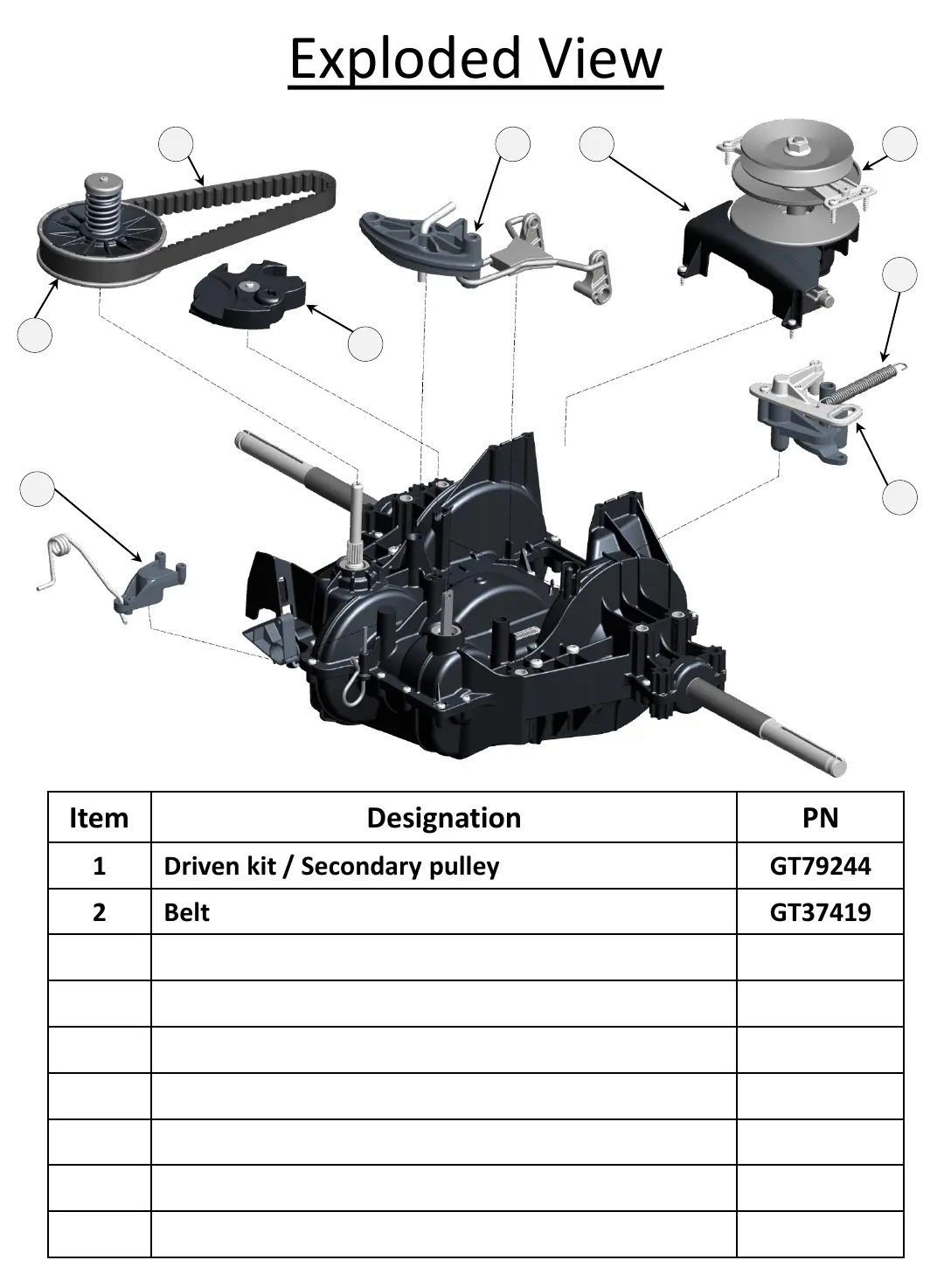 Exploded View

| Item | Designation | PN |
|---|---|---|
| 1 | Driven kit / Secondary pulley | GT79244 |
| 2 | Belt | GT37419 |
| | | |
| | | |
| | | |
| | | |
| | | |
| | | |
| | | |