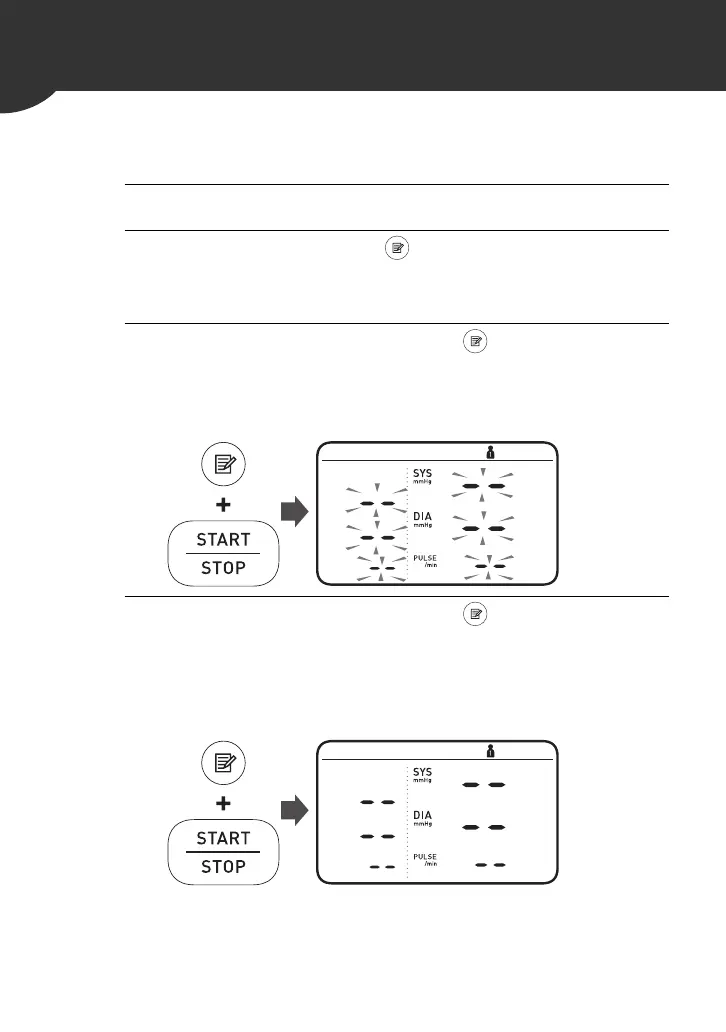 +

START

STOP

SYS
mmHg

DIA
mmHg

PULSE
/min

+

START

STOP

SYS
mmHg

DIA
mmHg

PULSE
/min