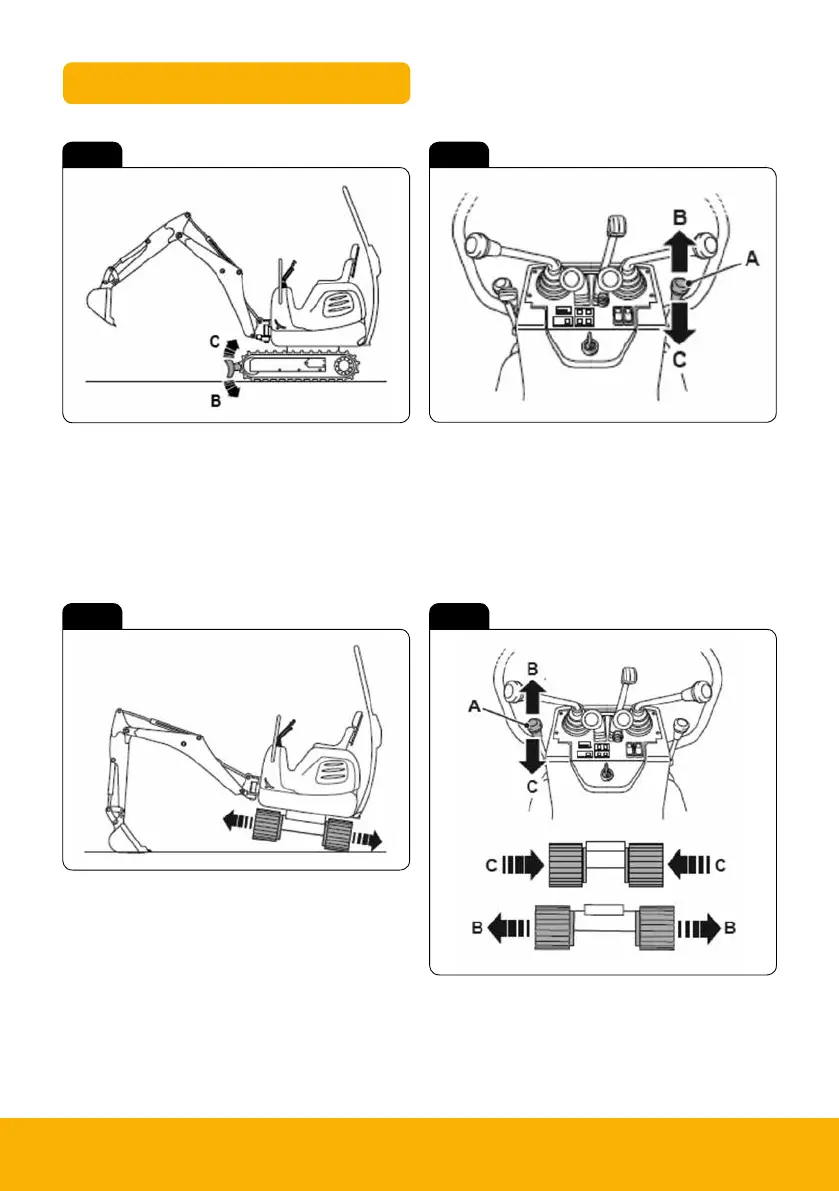 C
B

B
A
C

B
A
C

C
C
B
B