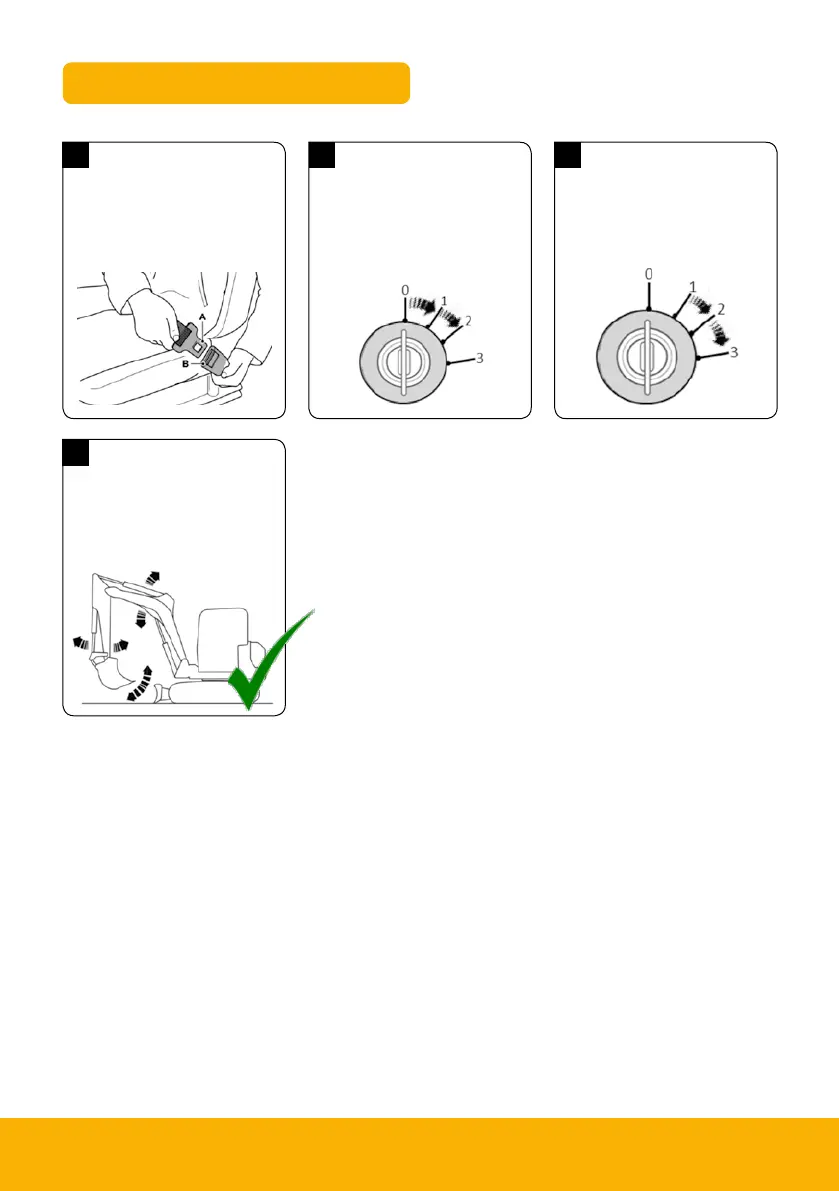 A

B

0

1

2

3

0

1

2

3