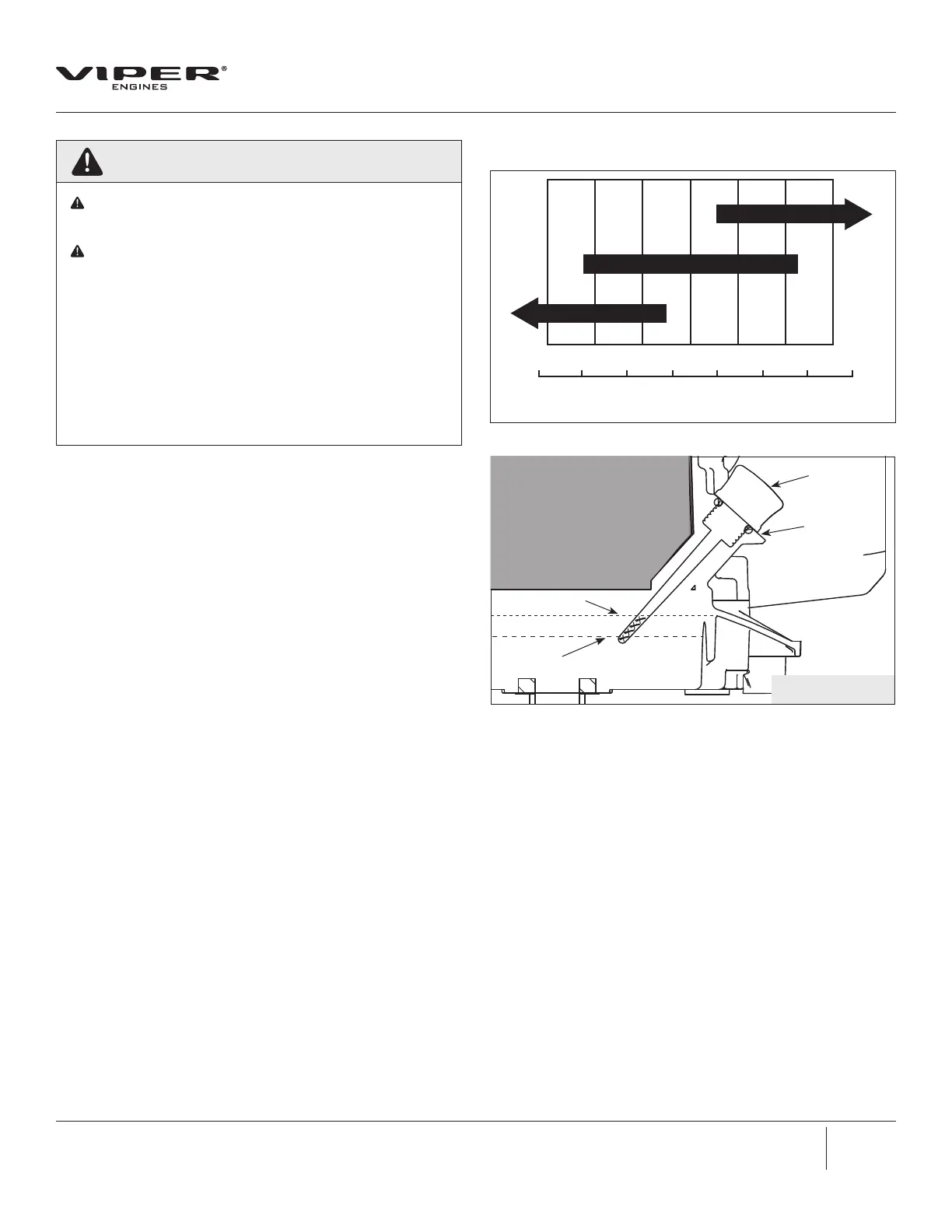 VIPER®
ENGINES