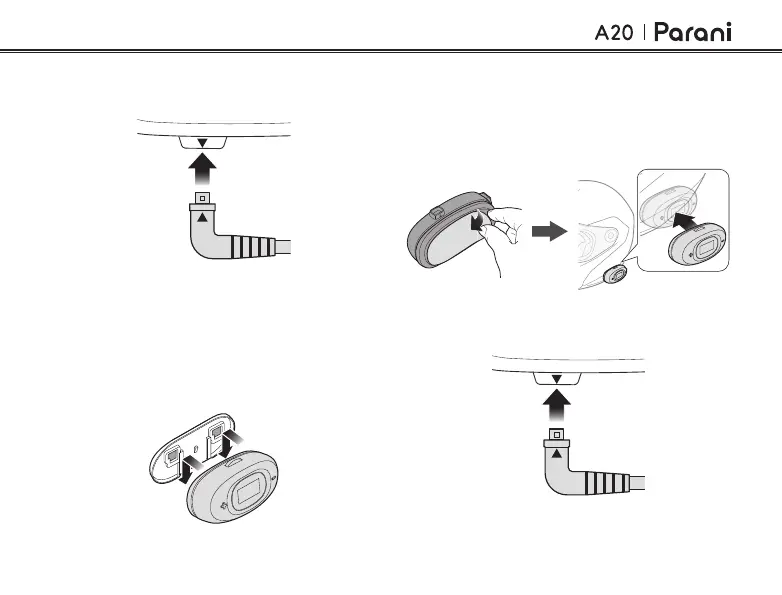 A20 | Parani