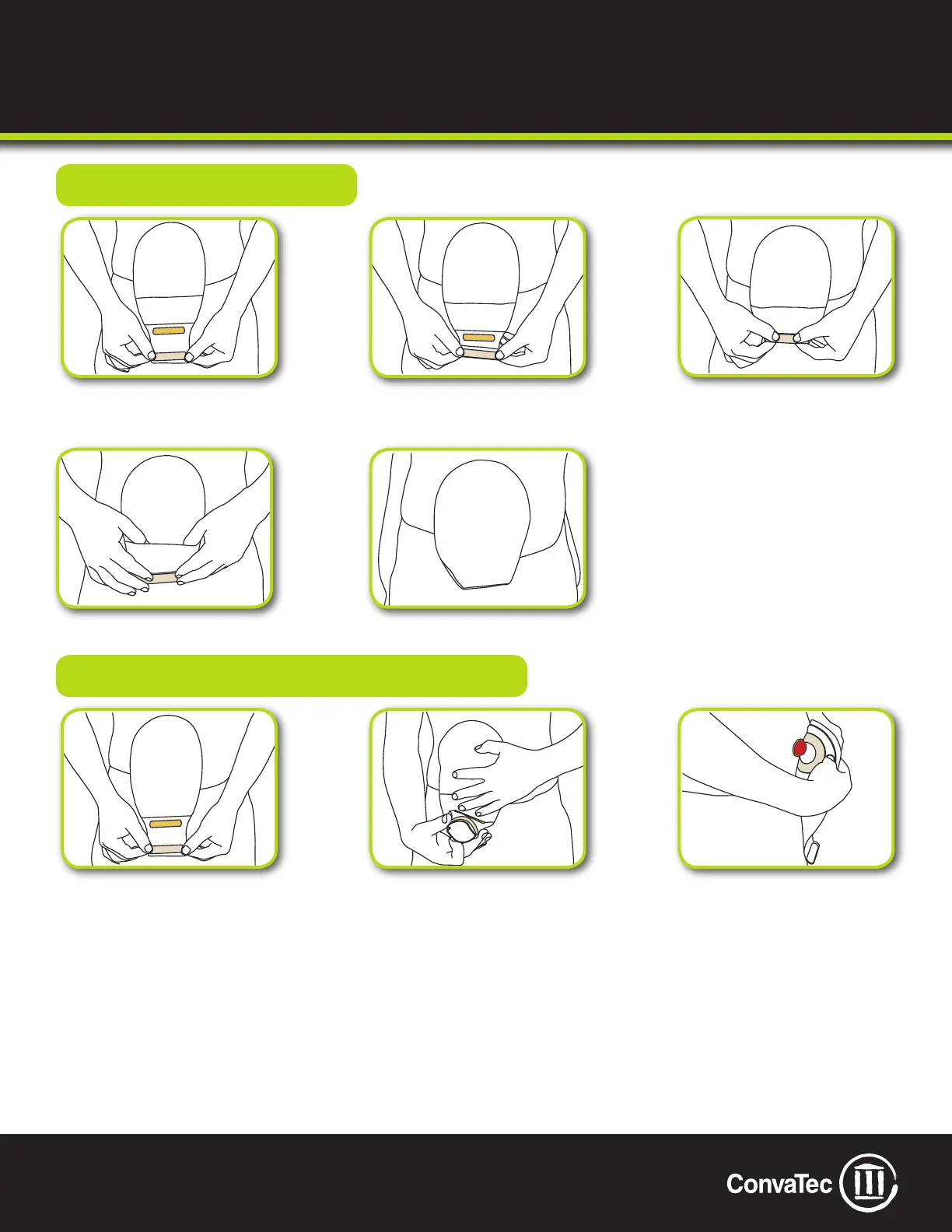 ConvaTec