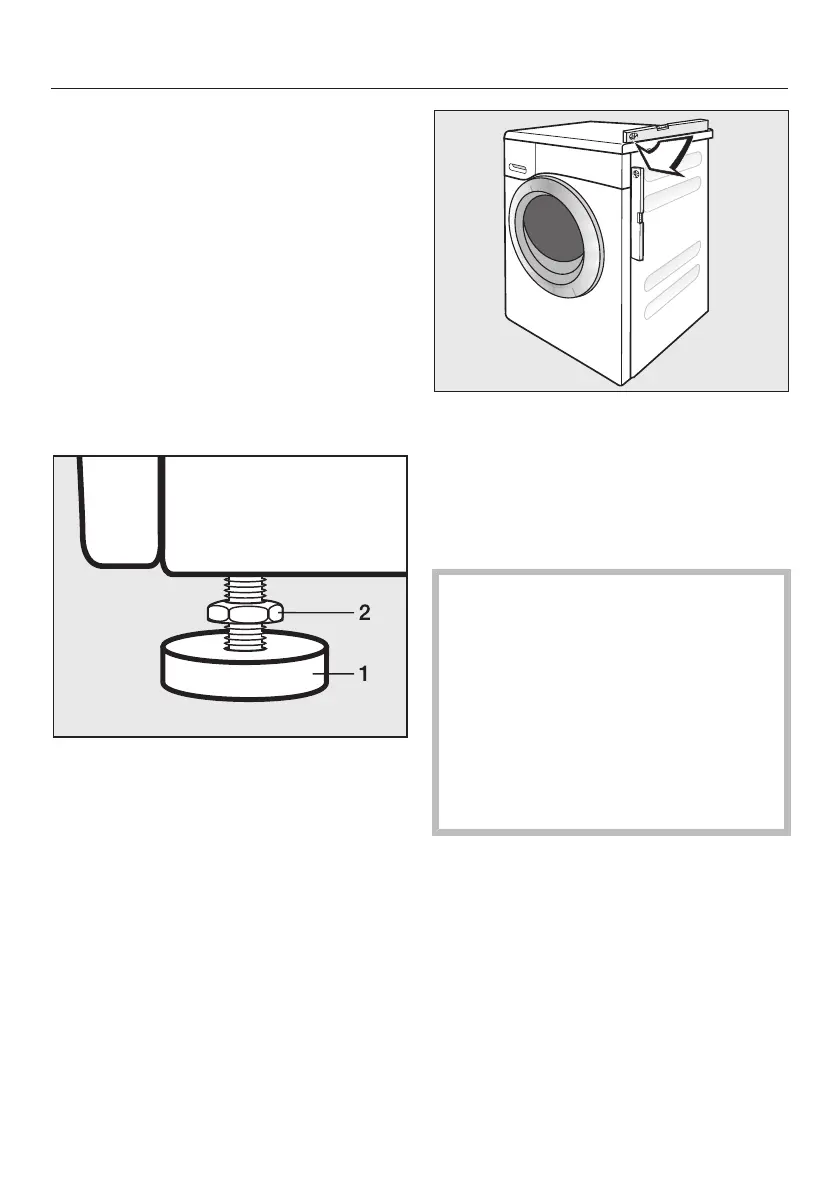 2

1