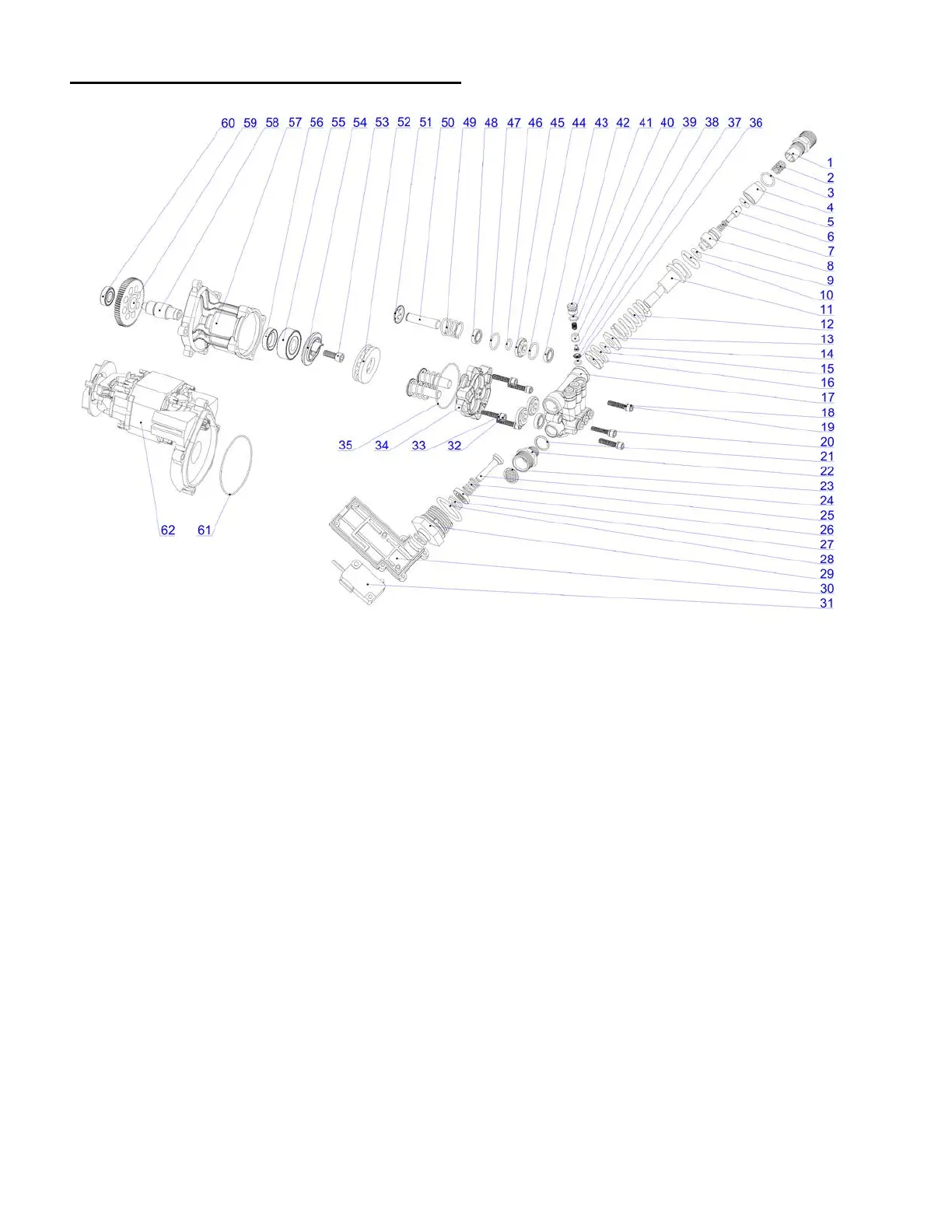 60 59 58 57 56 55 54 53 52 51 50 49 48 47 46 45 44 43 42 41 40 39 38 37 36

1
2
3
4
5
6
7
8
9
10
11
12
13
14
15
16
17
18
19
20
21
22
23
24
25
26
27
28
29
30
31

35 34 33 32

62 61