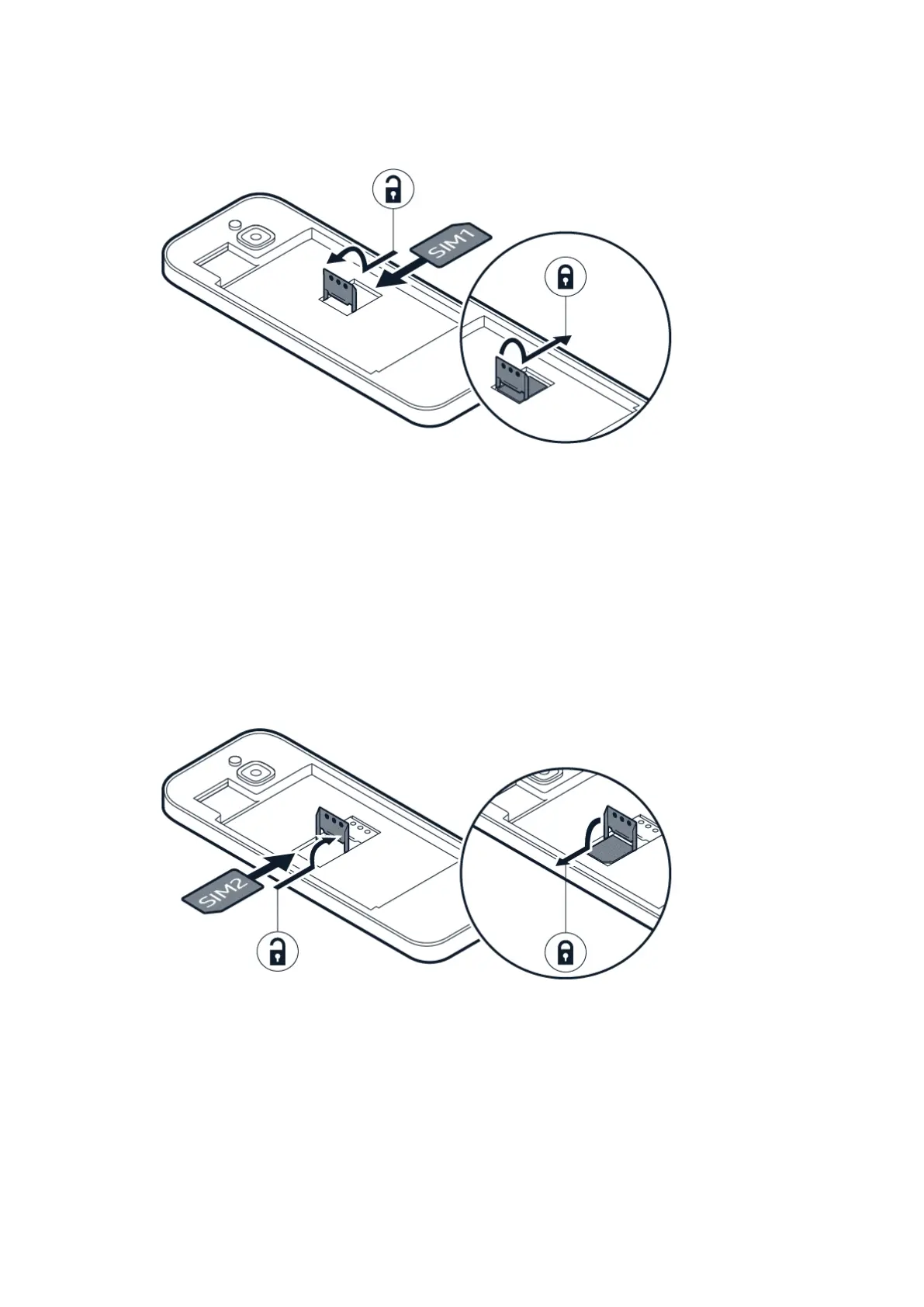 SIM1

SIM2