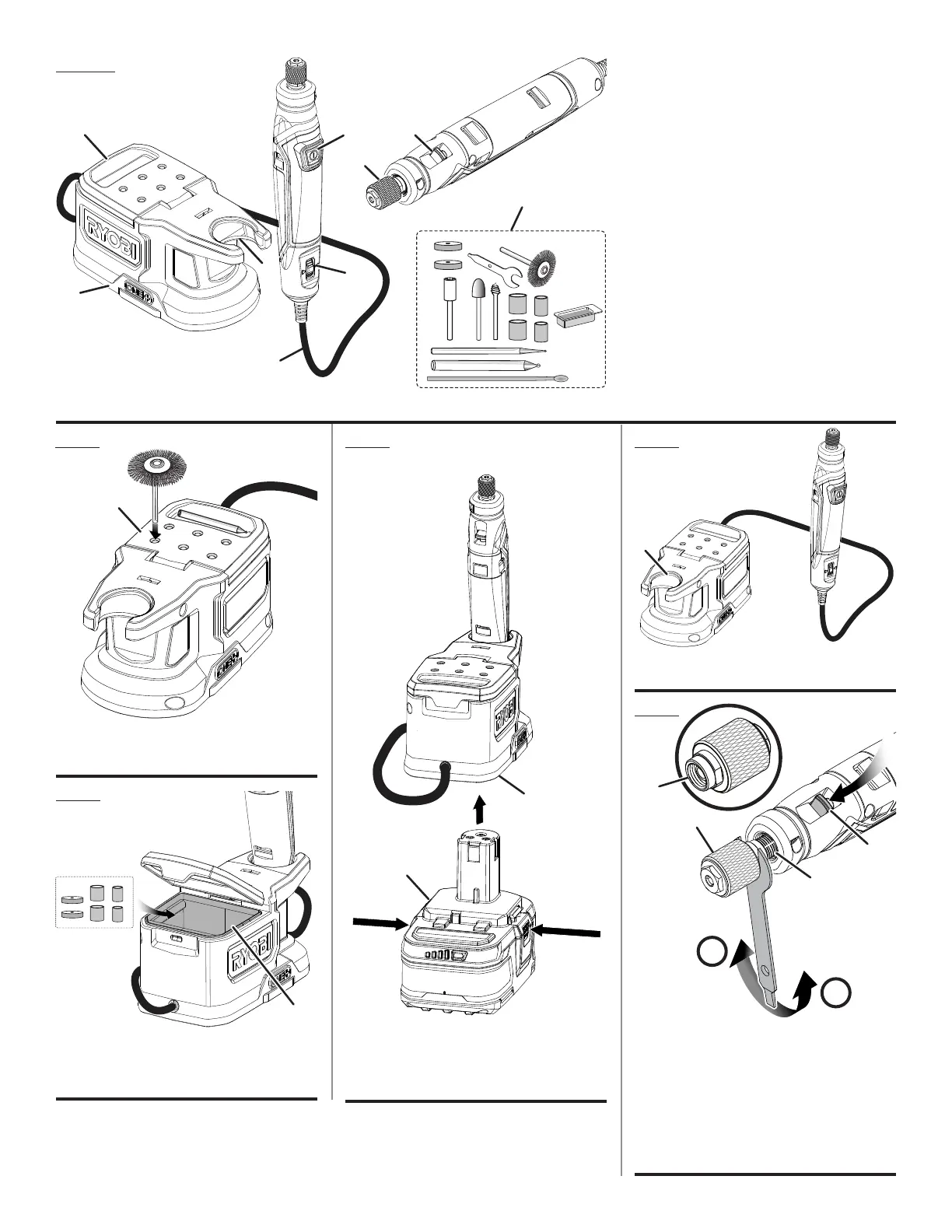 RYOBI

RYOBI

RYOBI