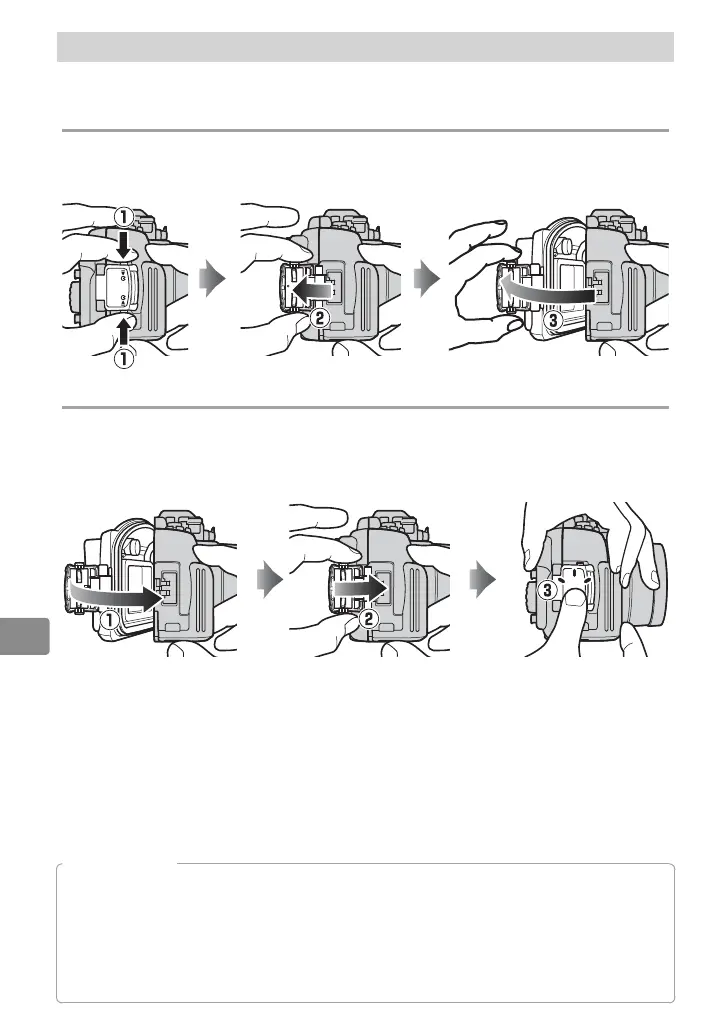 ①
①
②
③
①
②
③