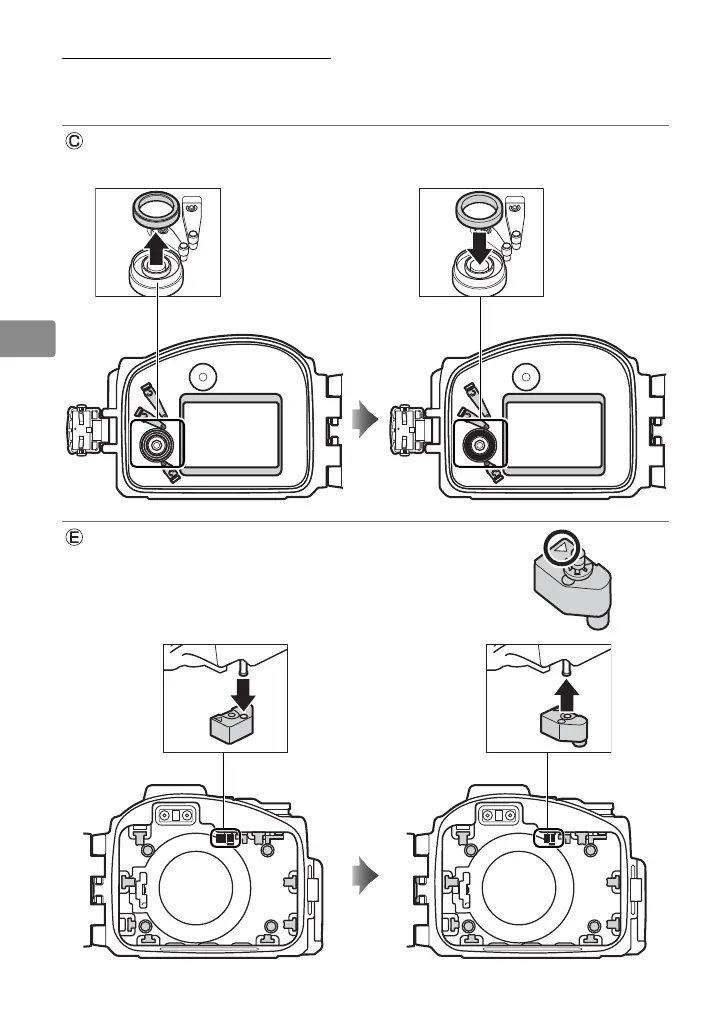 Ⓒ

Ⓔ