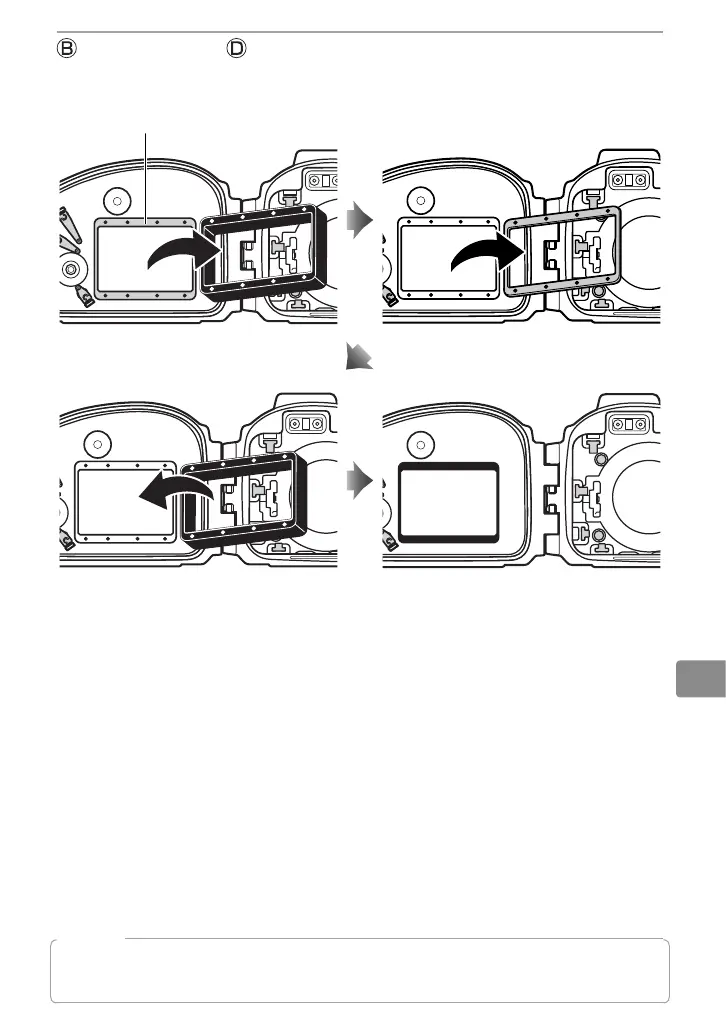 B D