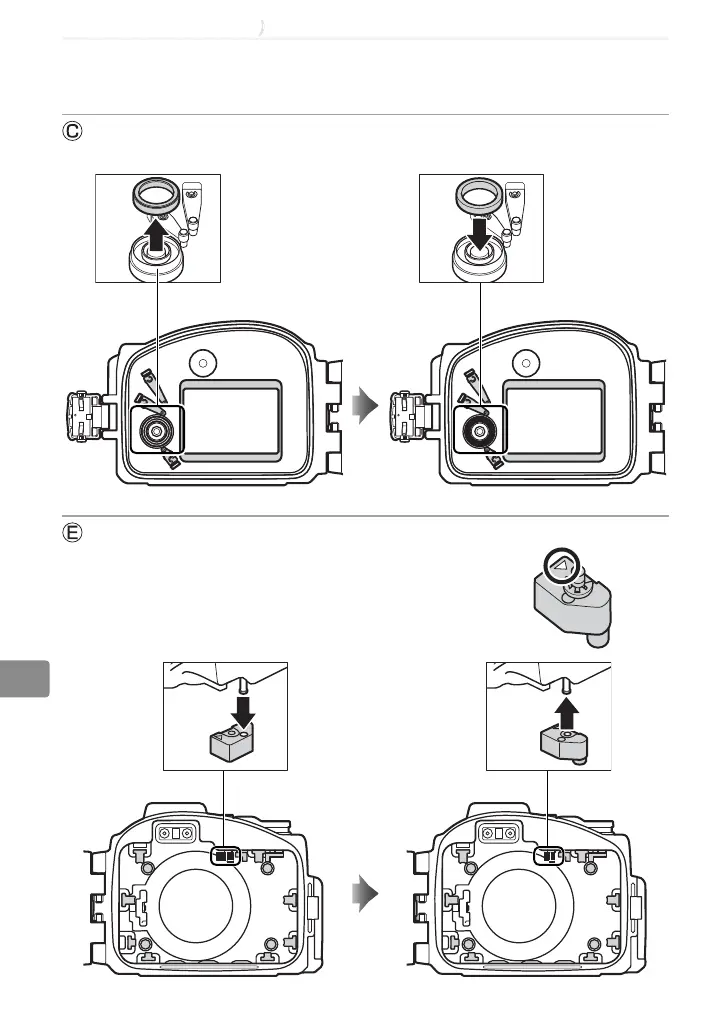 Ⓒ

Ⓔ