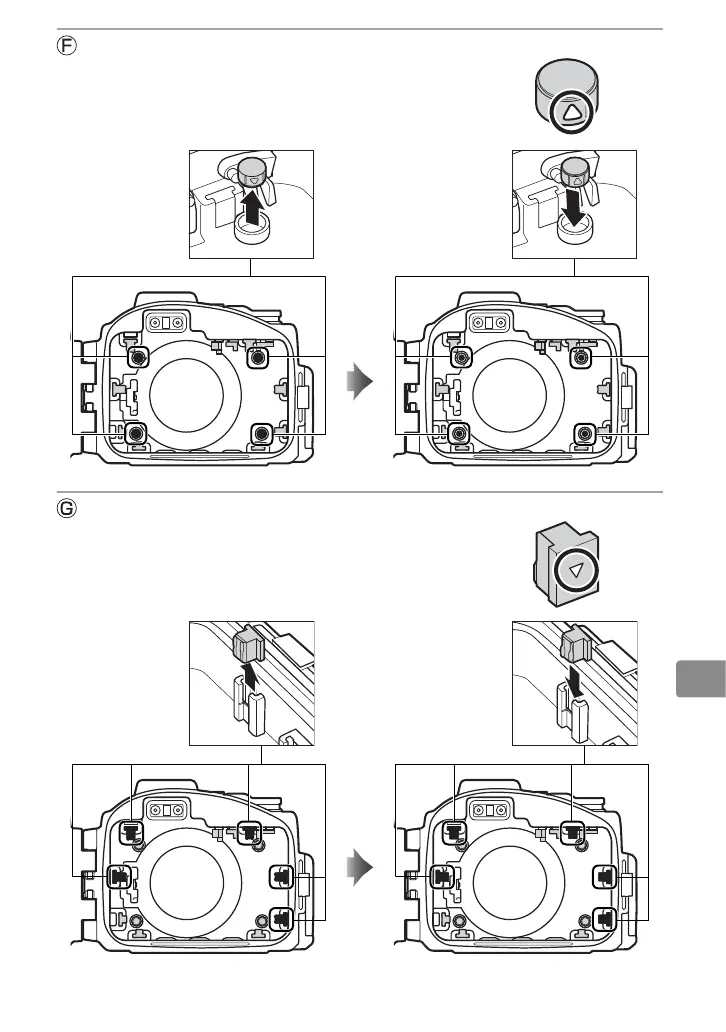 F

G