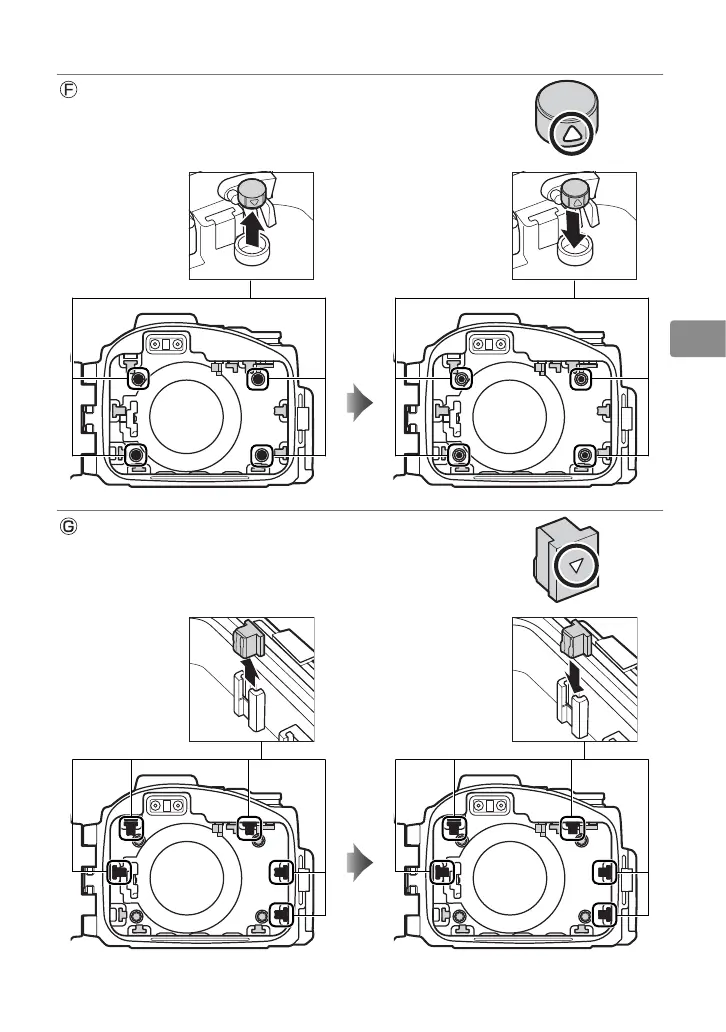 Ⓕ

Ⓖ