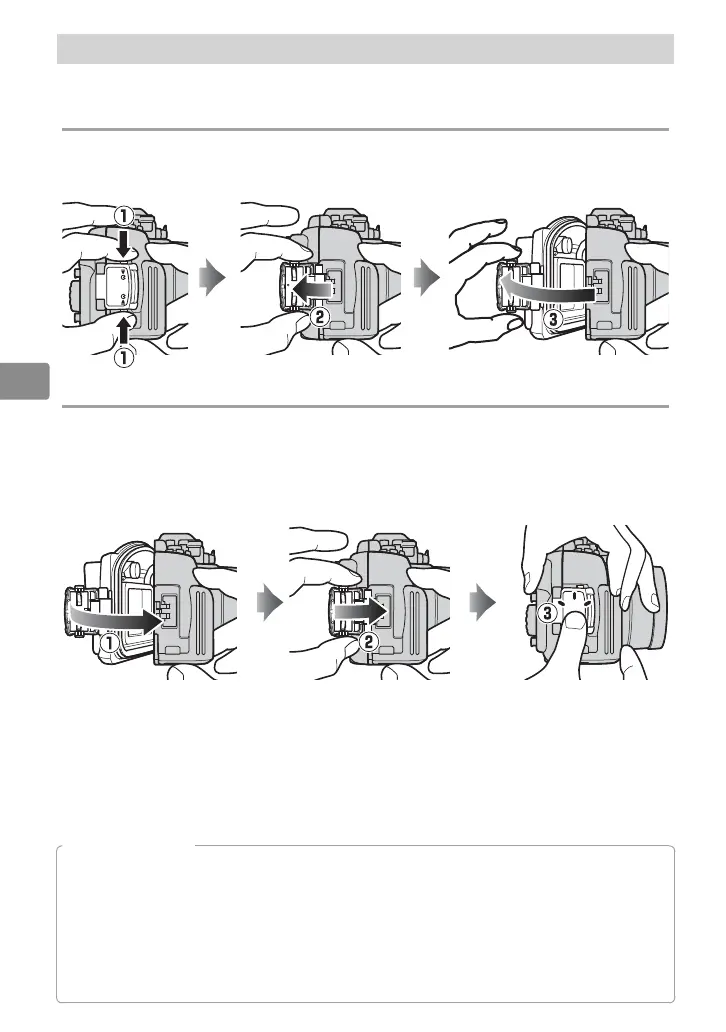 ①
①
②
③
①
②
③