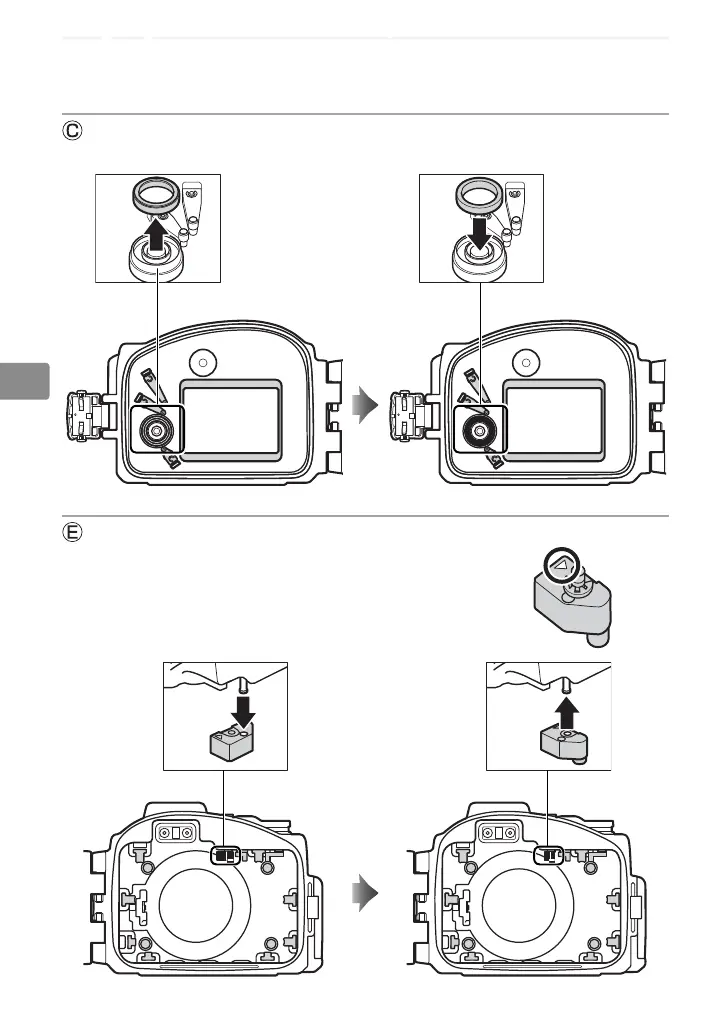 Ⓒ

Ⓔ