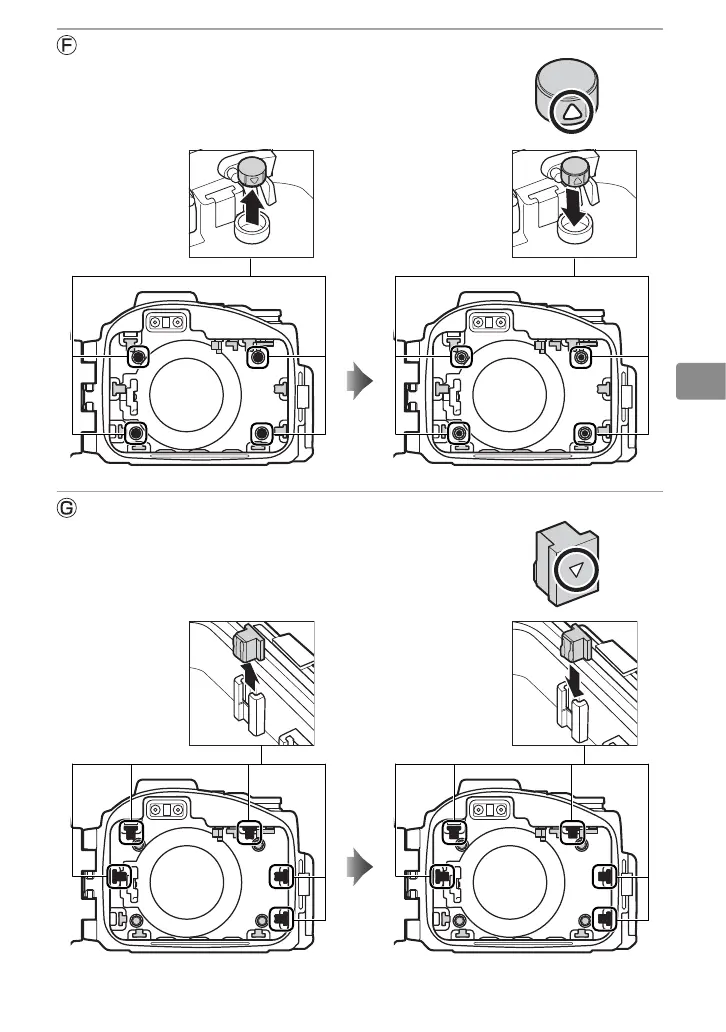 Ⓕ

Ⓖ