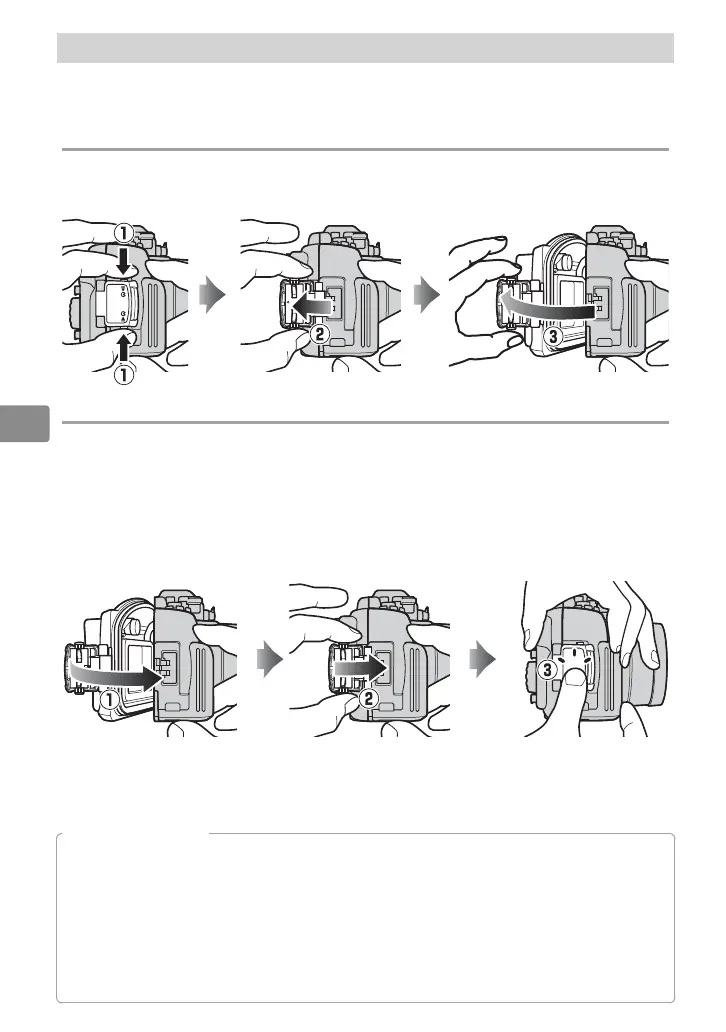 ①

①

②

③

①

②

③