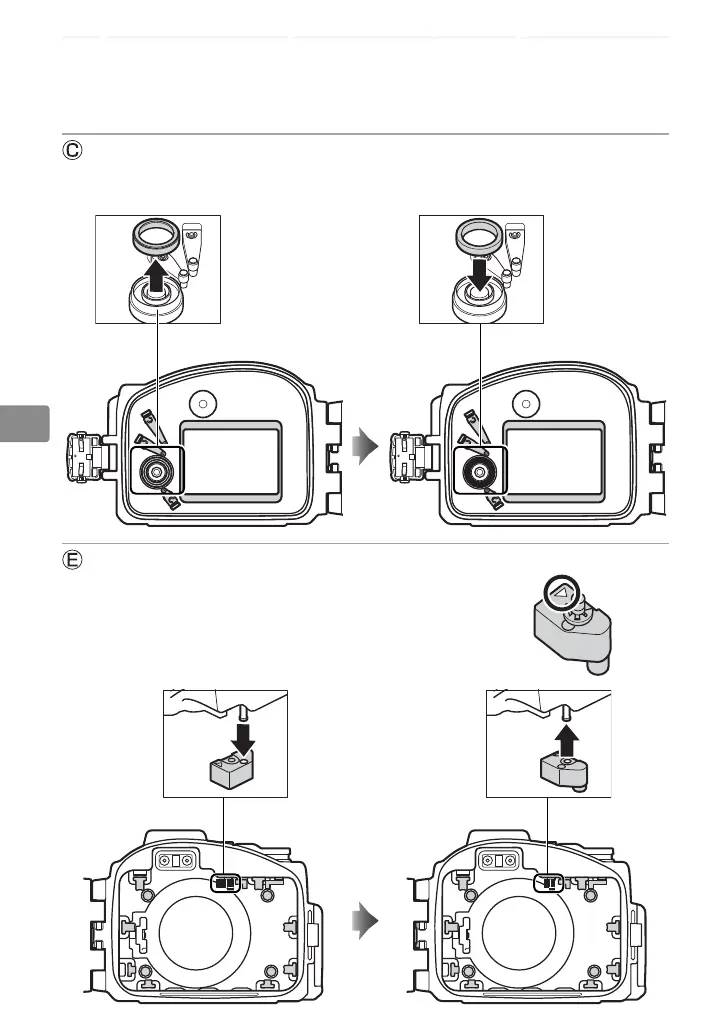 Ⓒ

Ⓔ