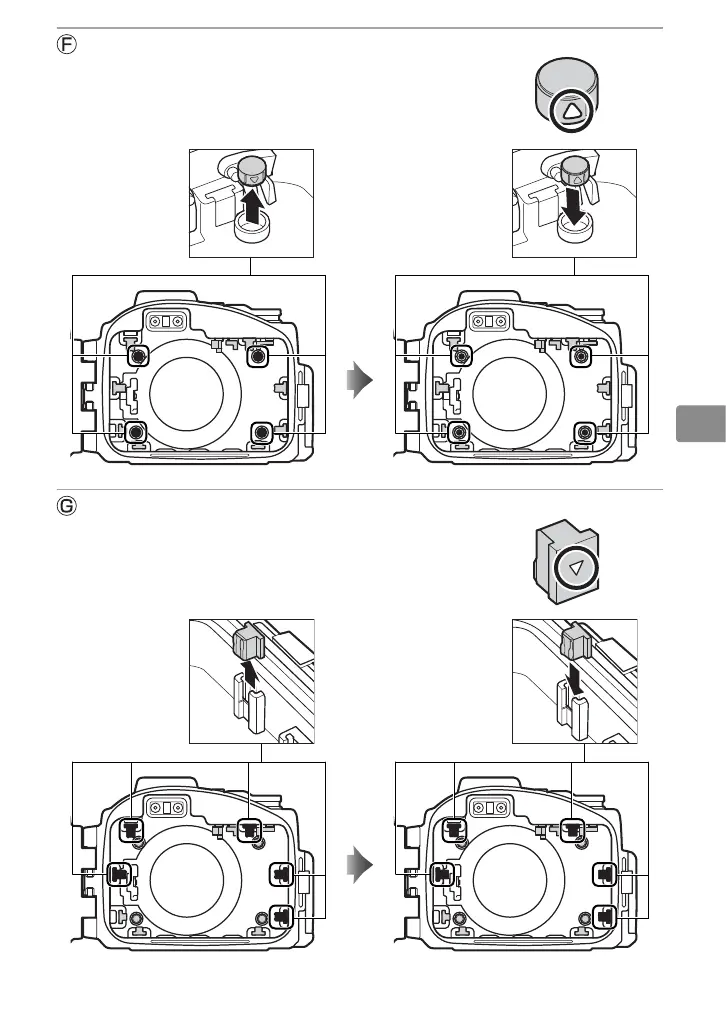 Ⓕ

Ⓖ