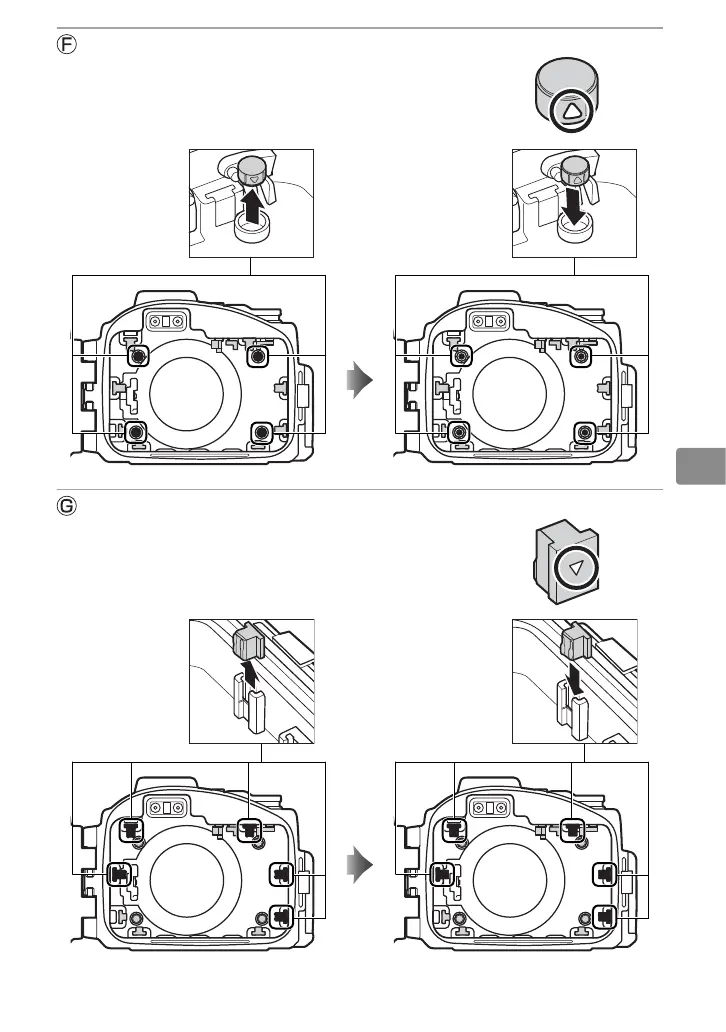 Ⓕ

Ⓖ