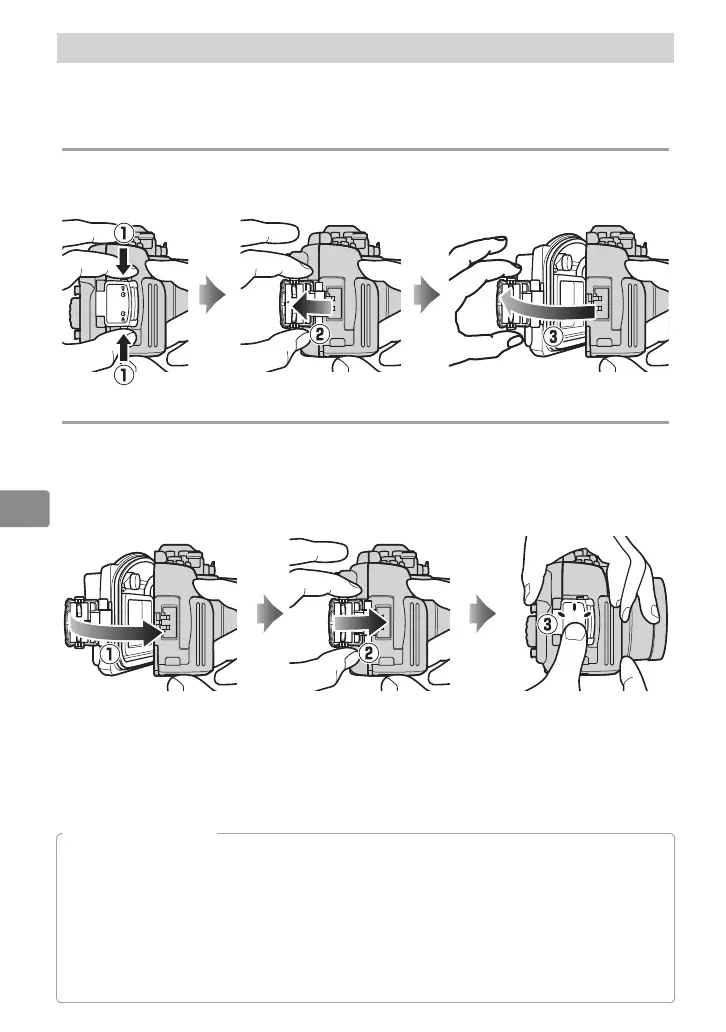 ①
①
②
③
①
②
③