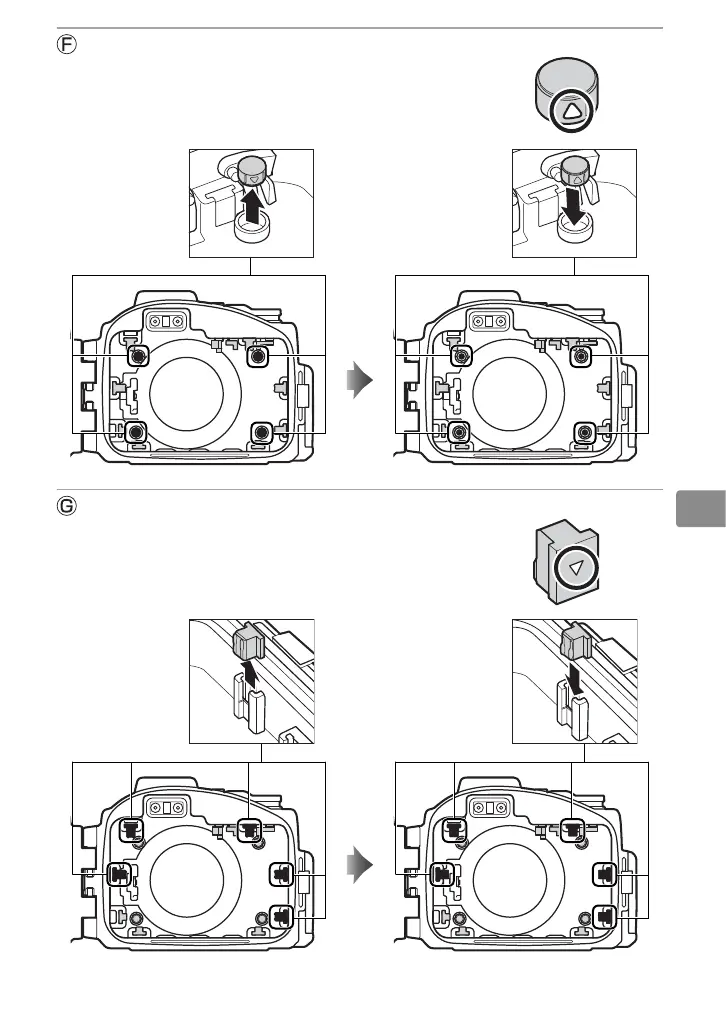 Ⓕ

Ⓖ