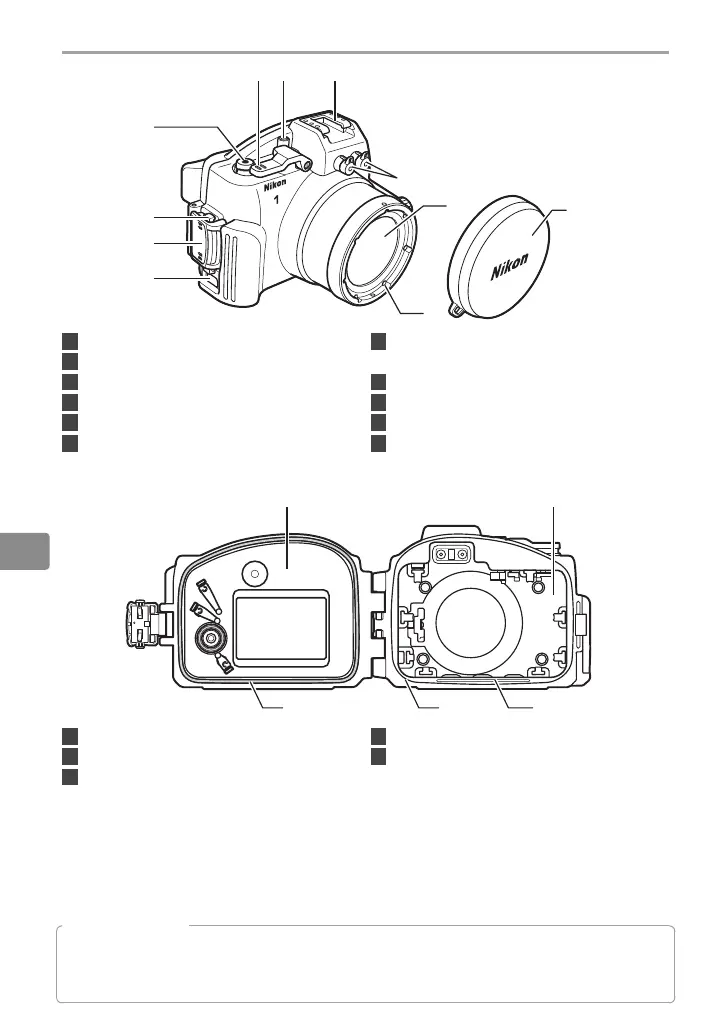 Nikon
1
Nikon