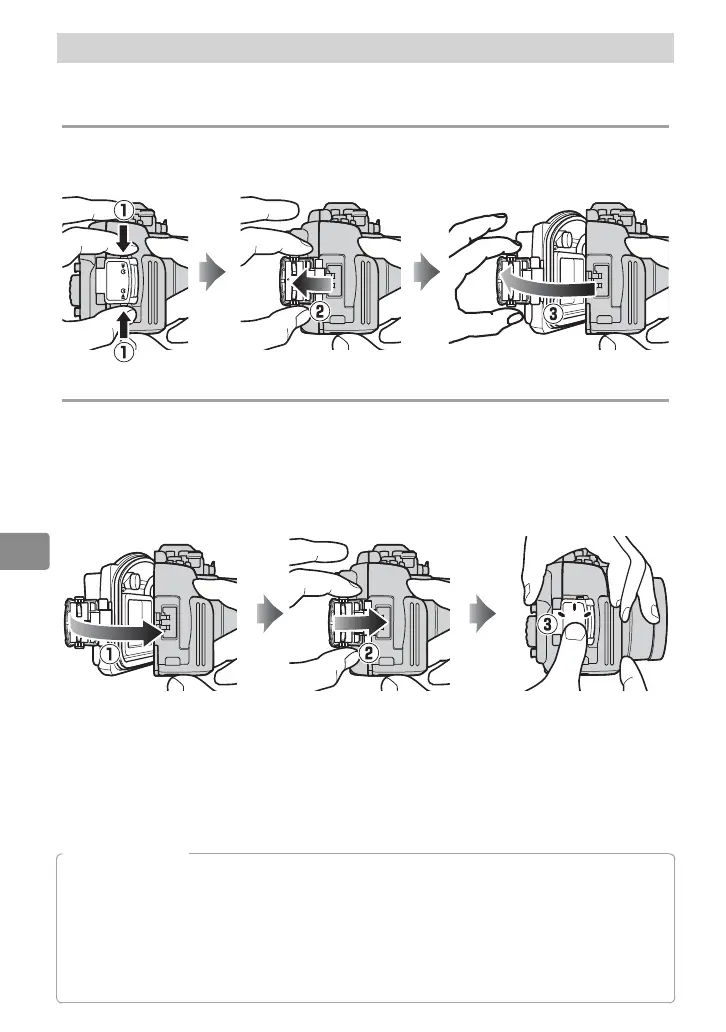 ①

①

②

③

①

②

③