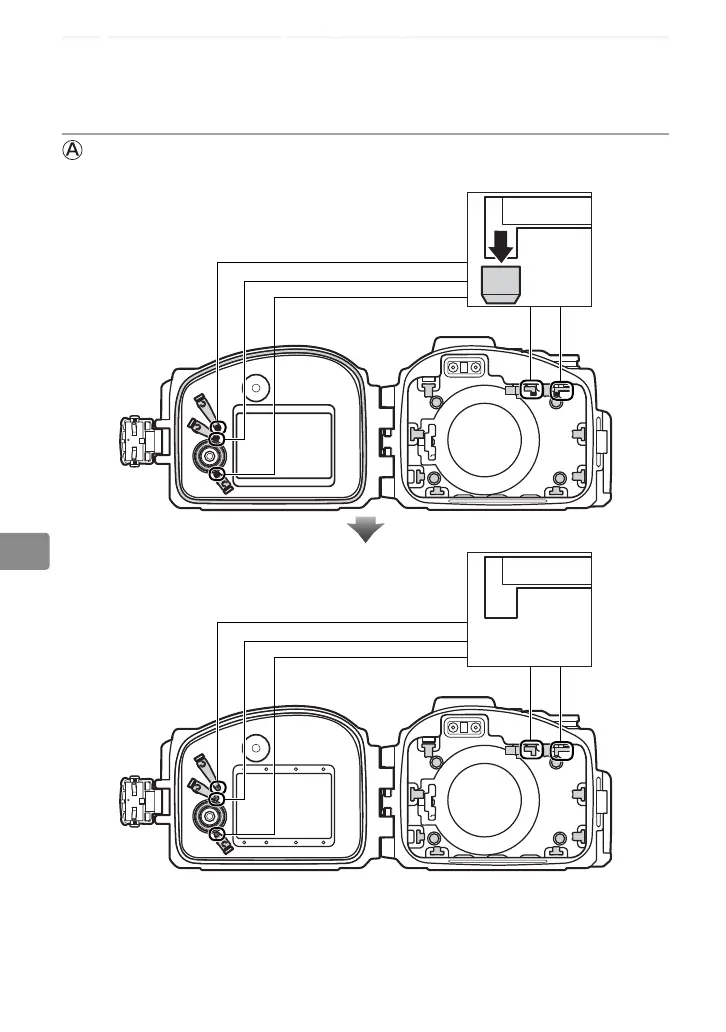 Ⓐ