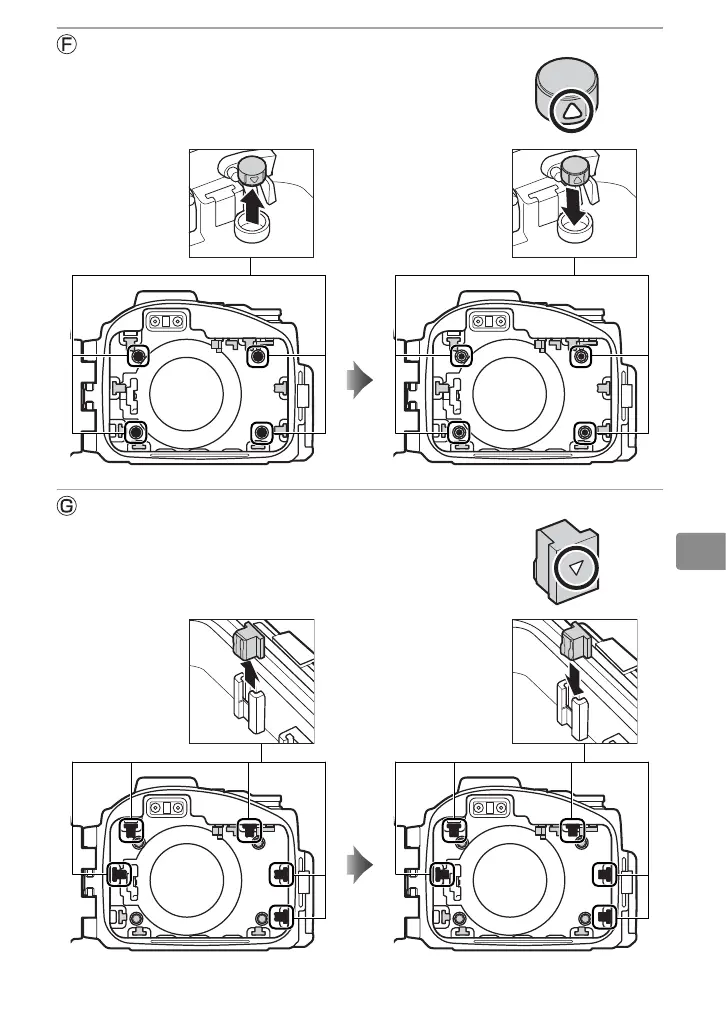 Ⓕ

Ⓖ