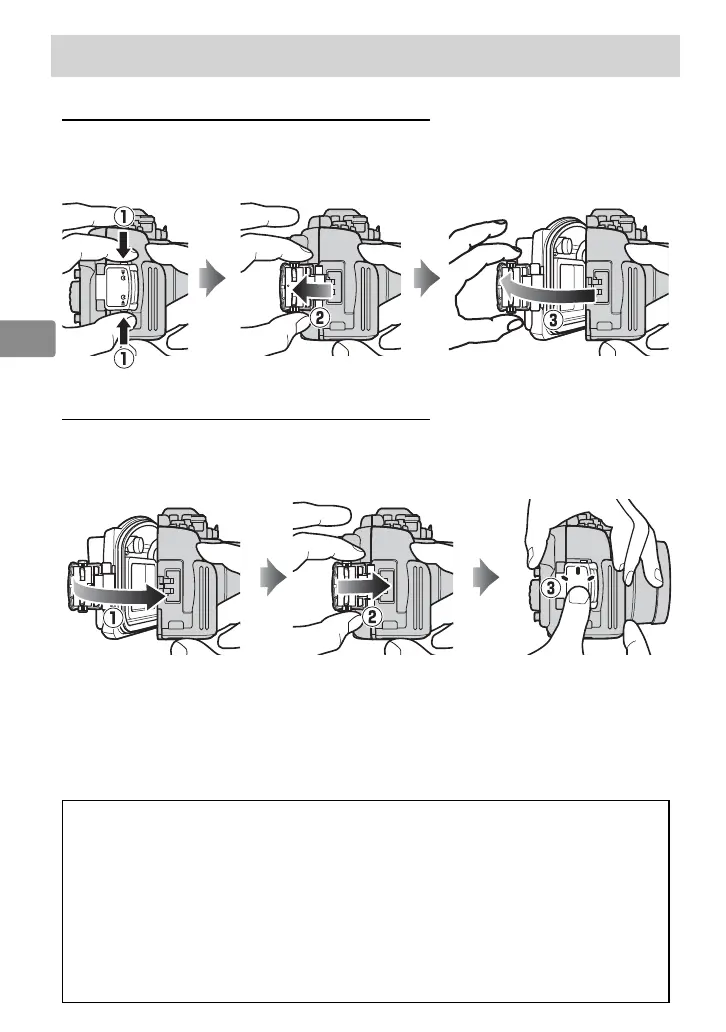 ①
①
②
③
①
②
③