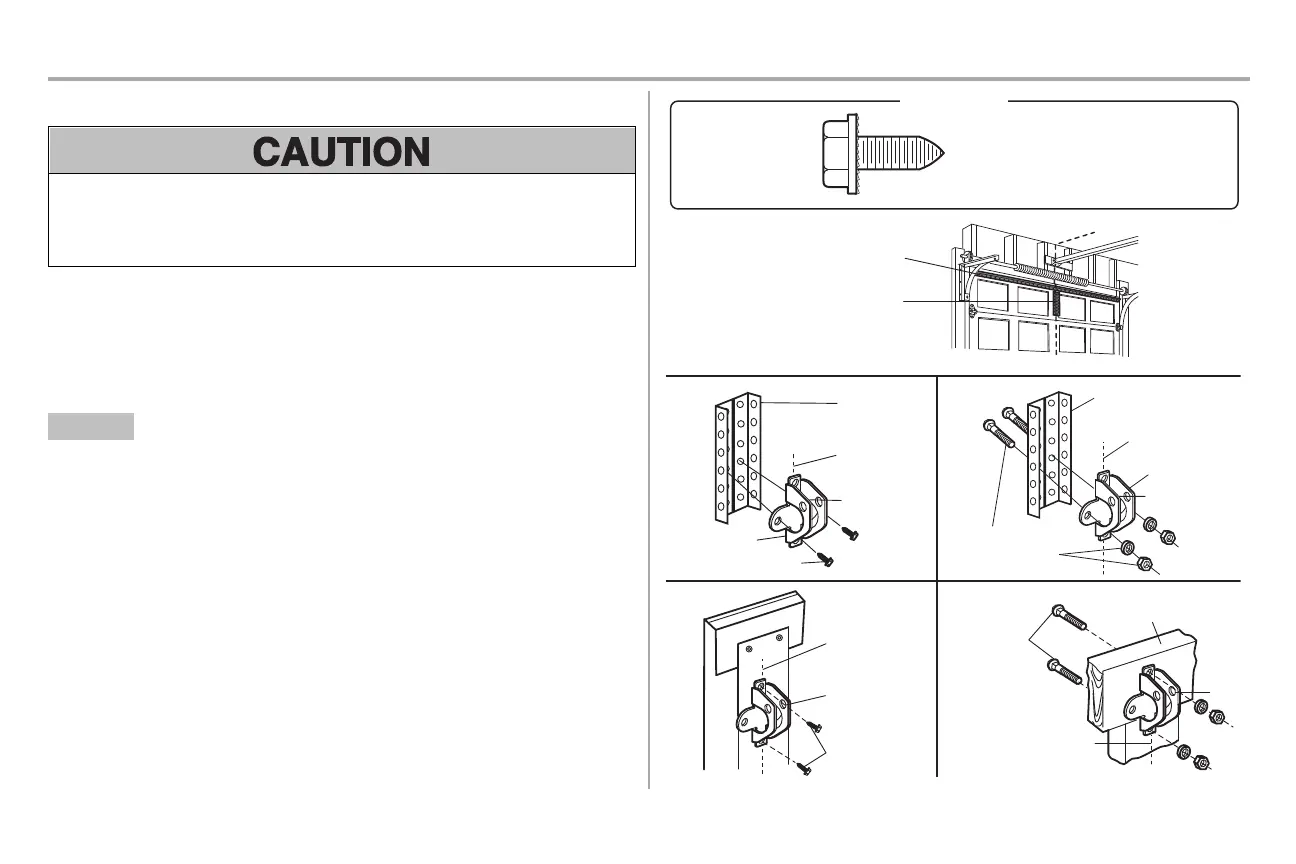 CAUTION