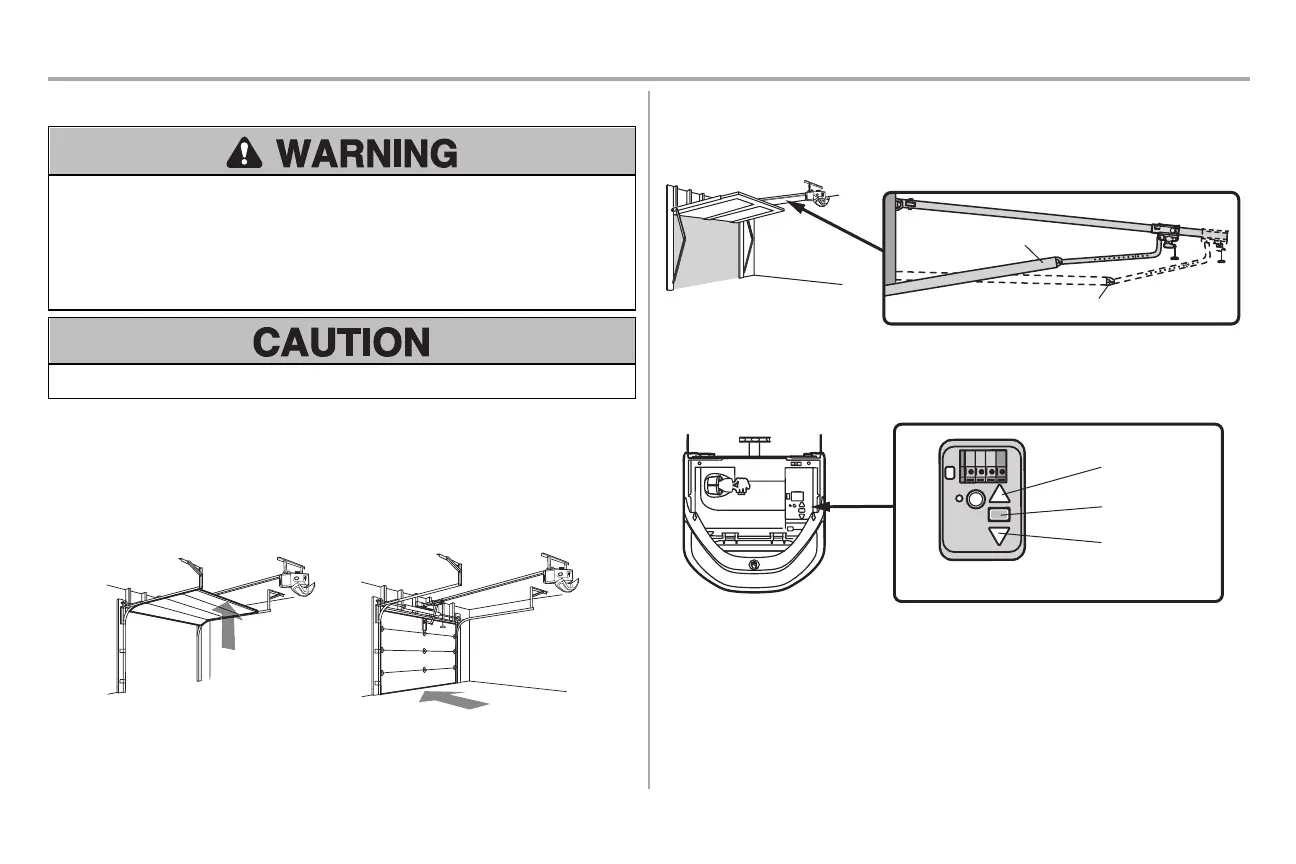 WARNING

CAUTION