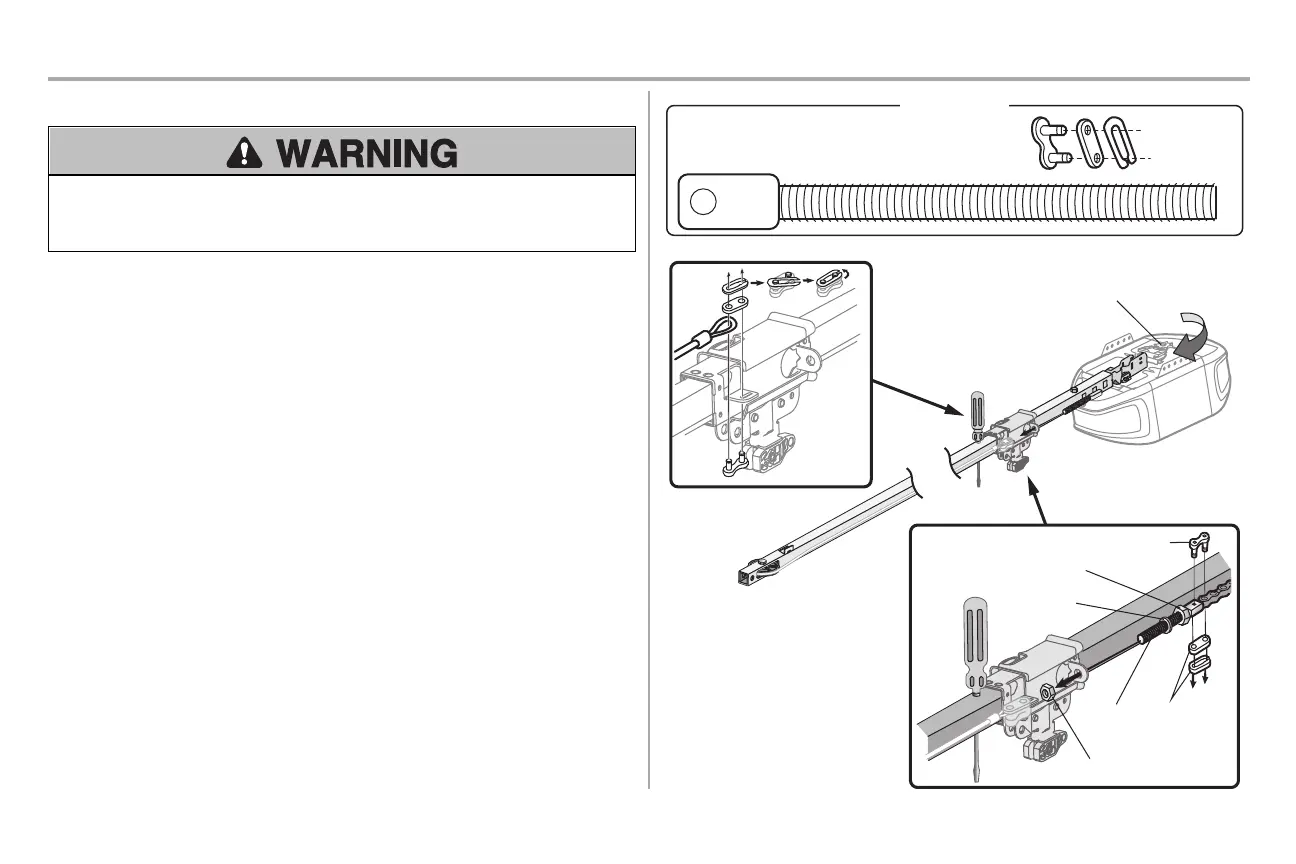 WARNING