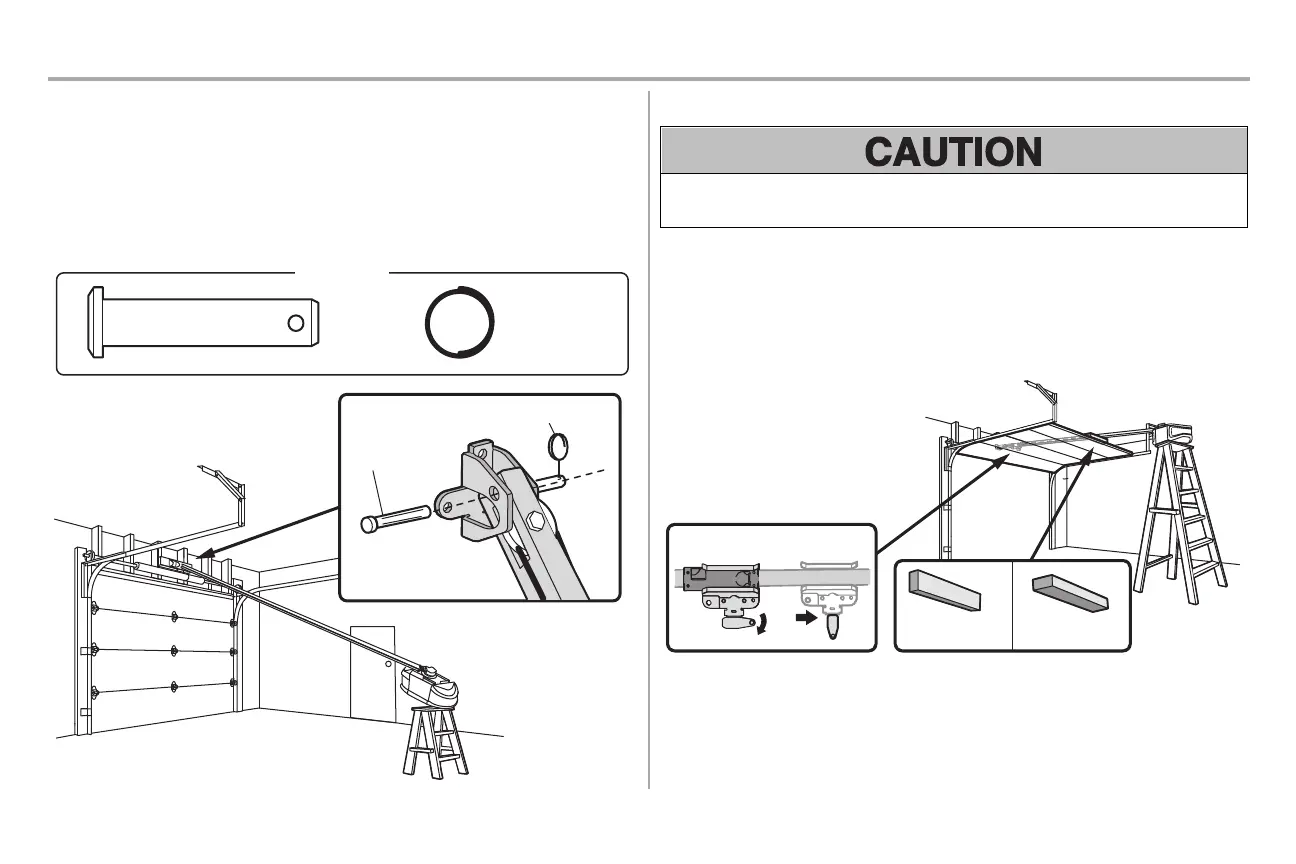 CAUTION