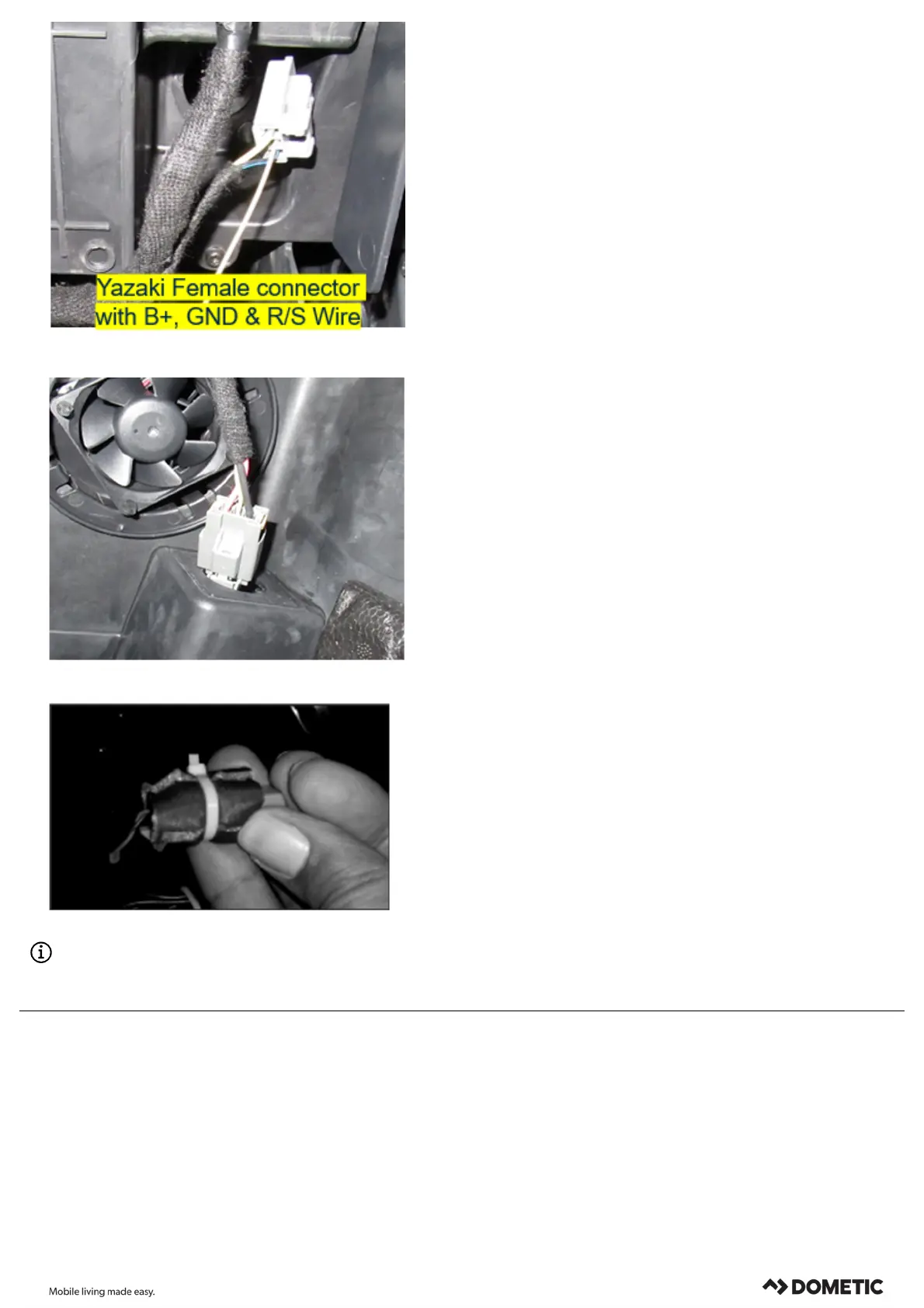 Yazaki Female connector with B+, GND & R/S Wire

Mobile living made easy.

DOMETIC