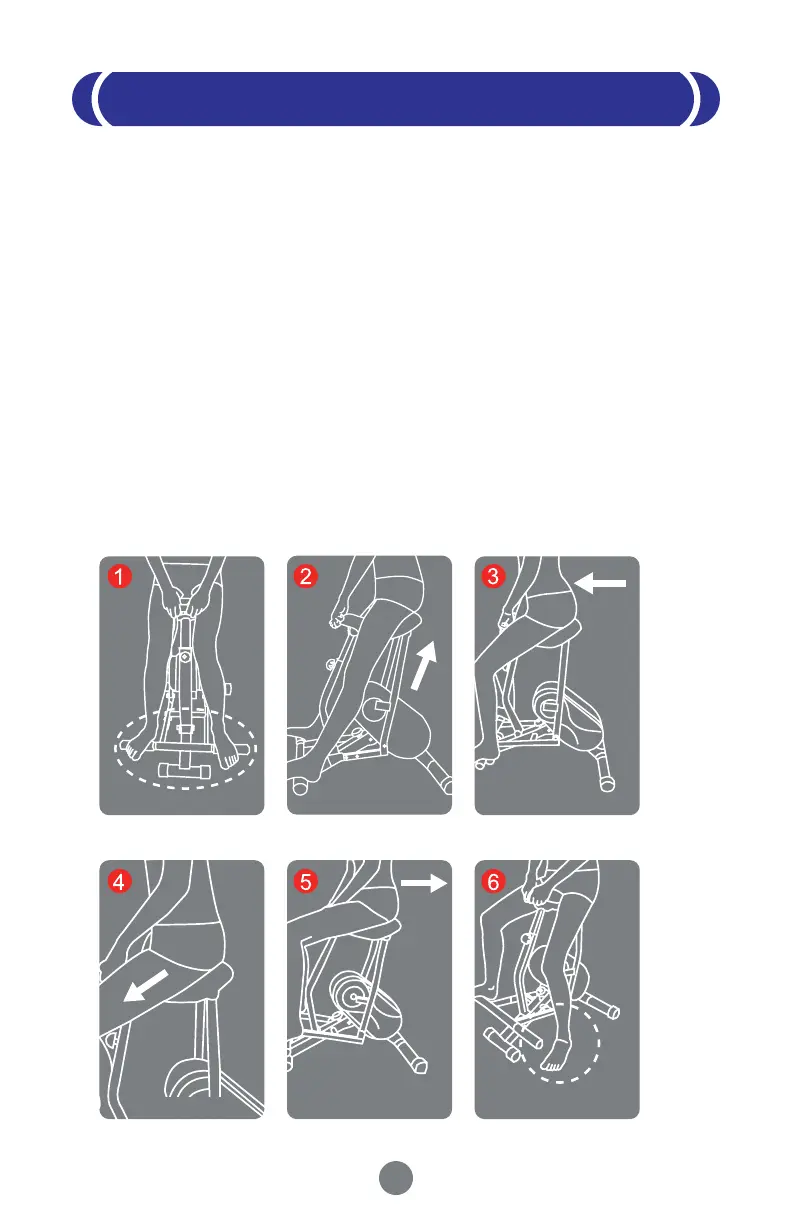 1

2

3

4

5

6