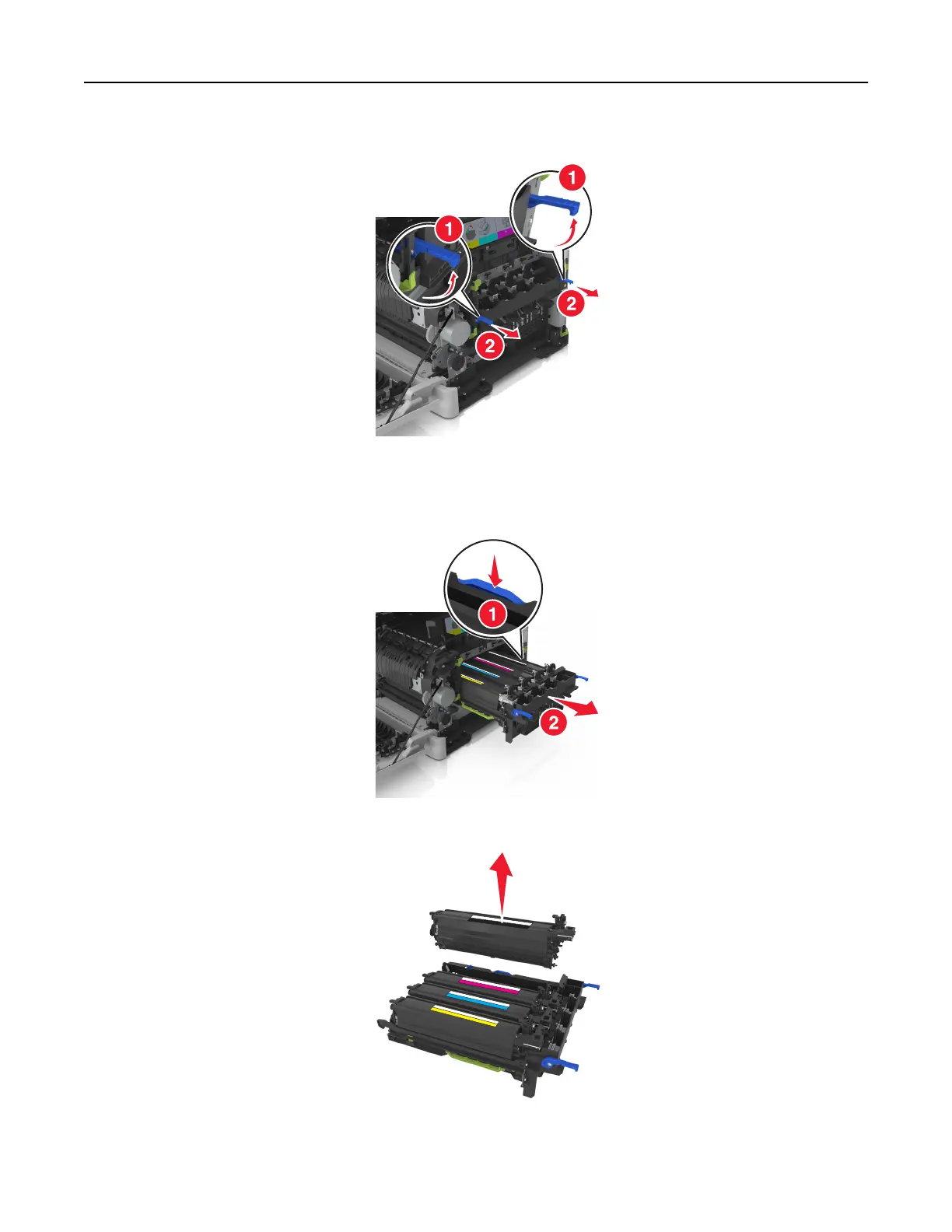 1

1

2

2

1

2