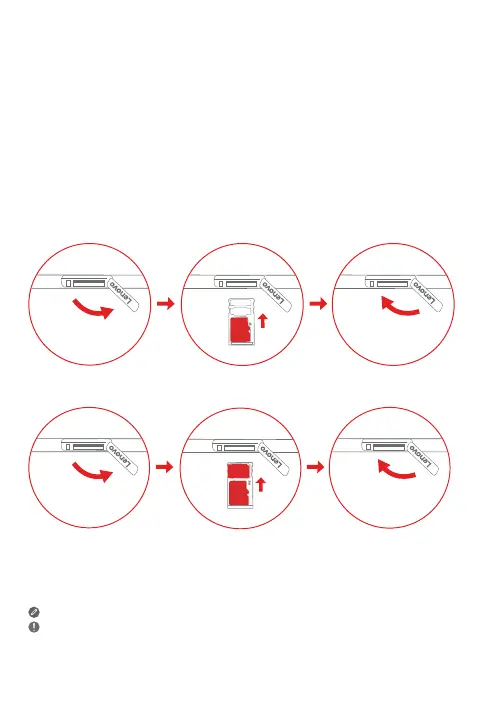 Lenovo

Lenovo

Lenovo

Lenovo

Lenovo

Lenovo